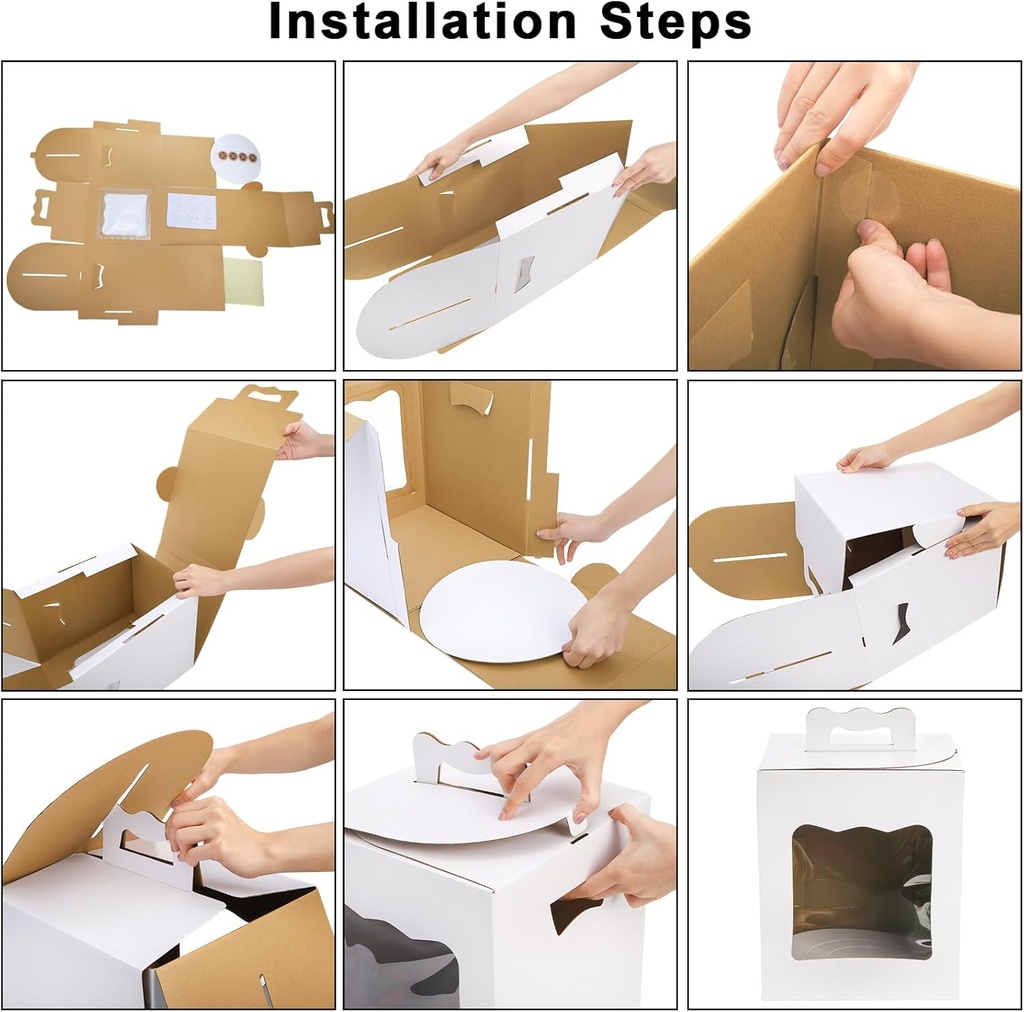 Installation Steps