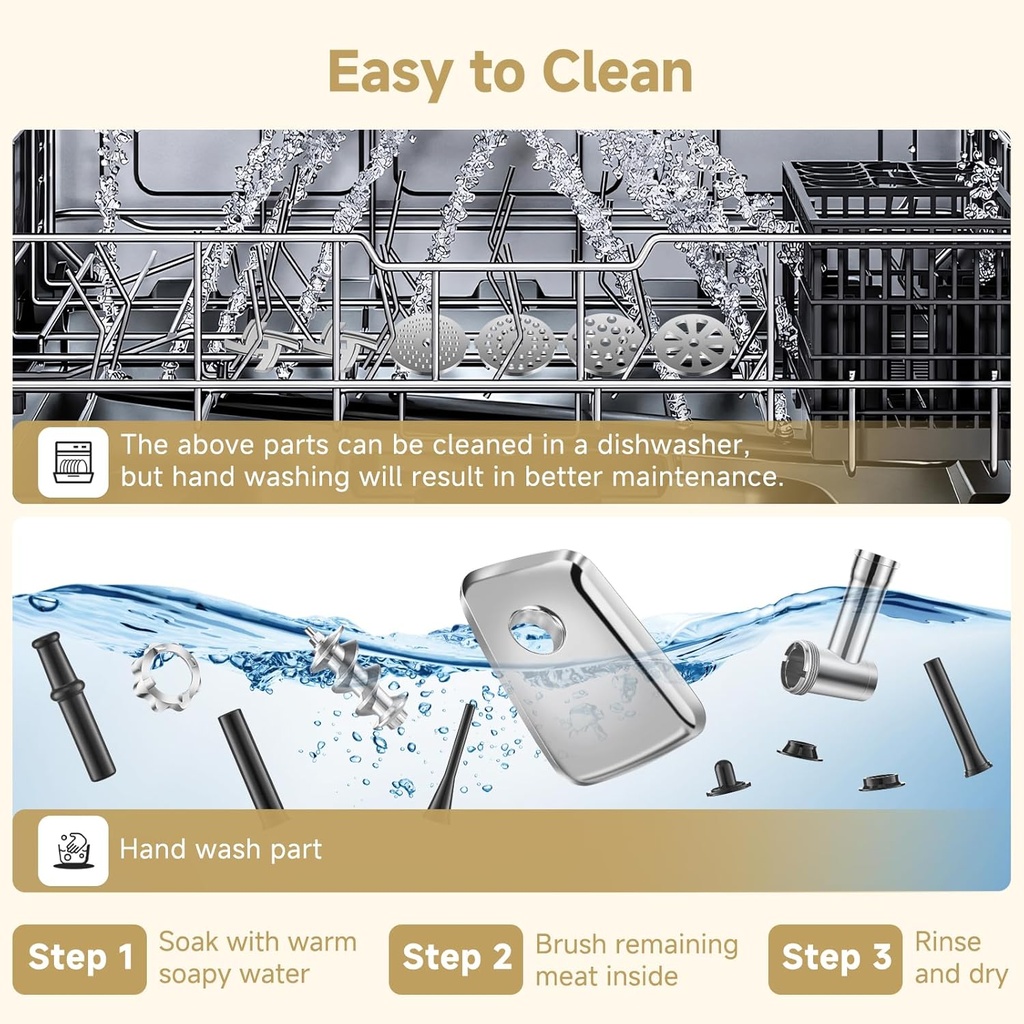 Easy to Clean

The above parts can be cleaned in a dishwasher, but hand washing will result in better maintenance.

Hand wash part

Step 1 Soak with warm soapy water

Step 2 Brush remaining meat inside

Step 3 Rinse and dry