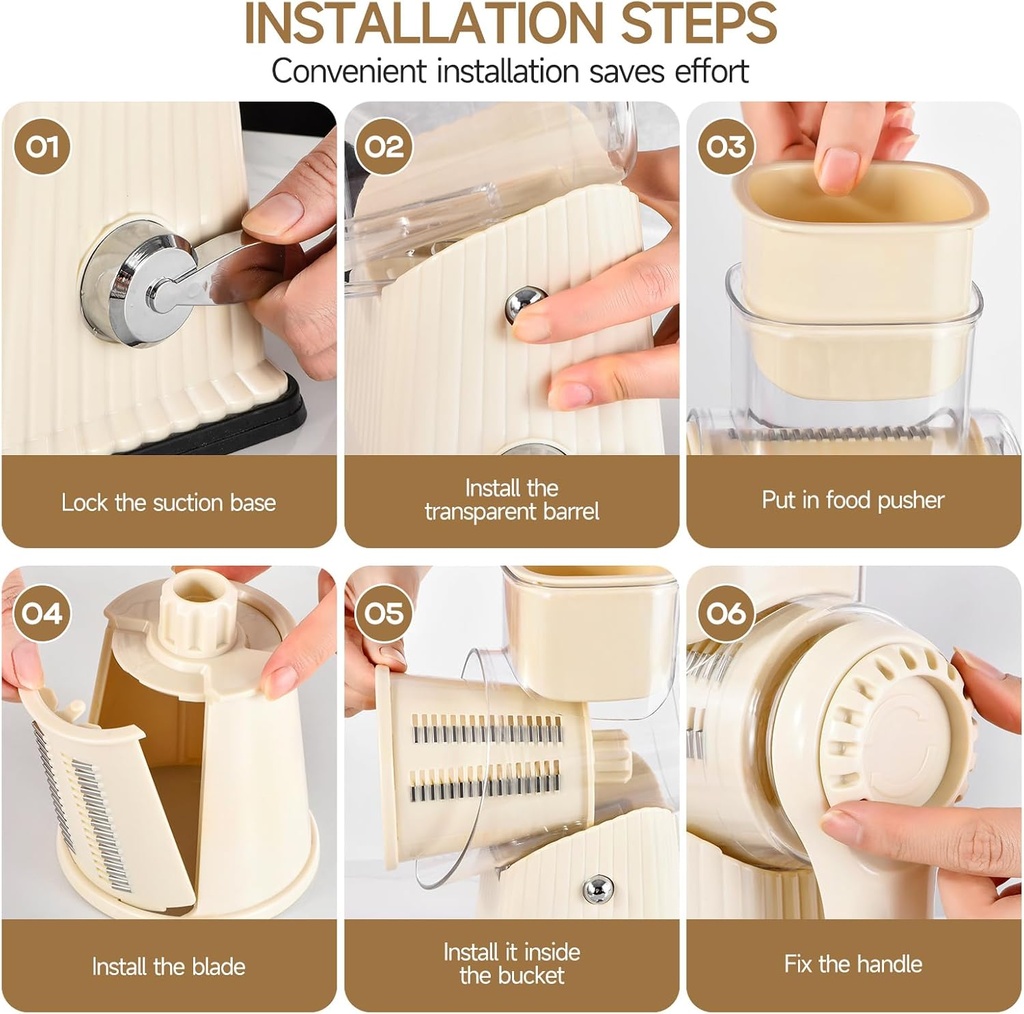 INSTALLATION STEPS
Convenient installation saves effort

01
Lock the suction base

02
Install the transparent barrel

03
Put in food pusher

04
Install the blade

05
Install it inside the bucket

06
Fix the handle