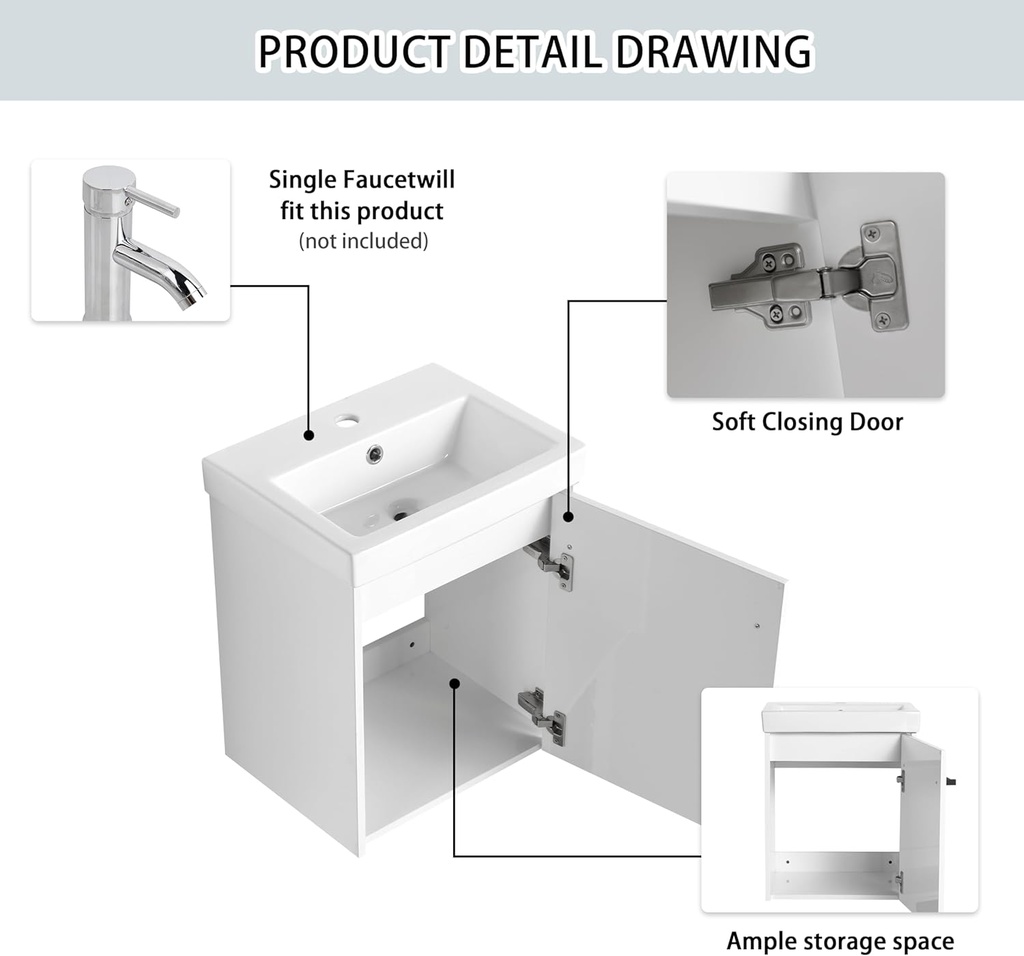 PRODUCT DETAIL DRAWING

Single Faucetwill fit this product
(not included)

Soft Closing Door

Ample storage space