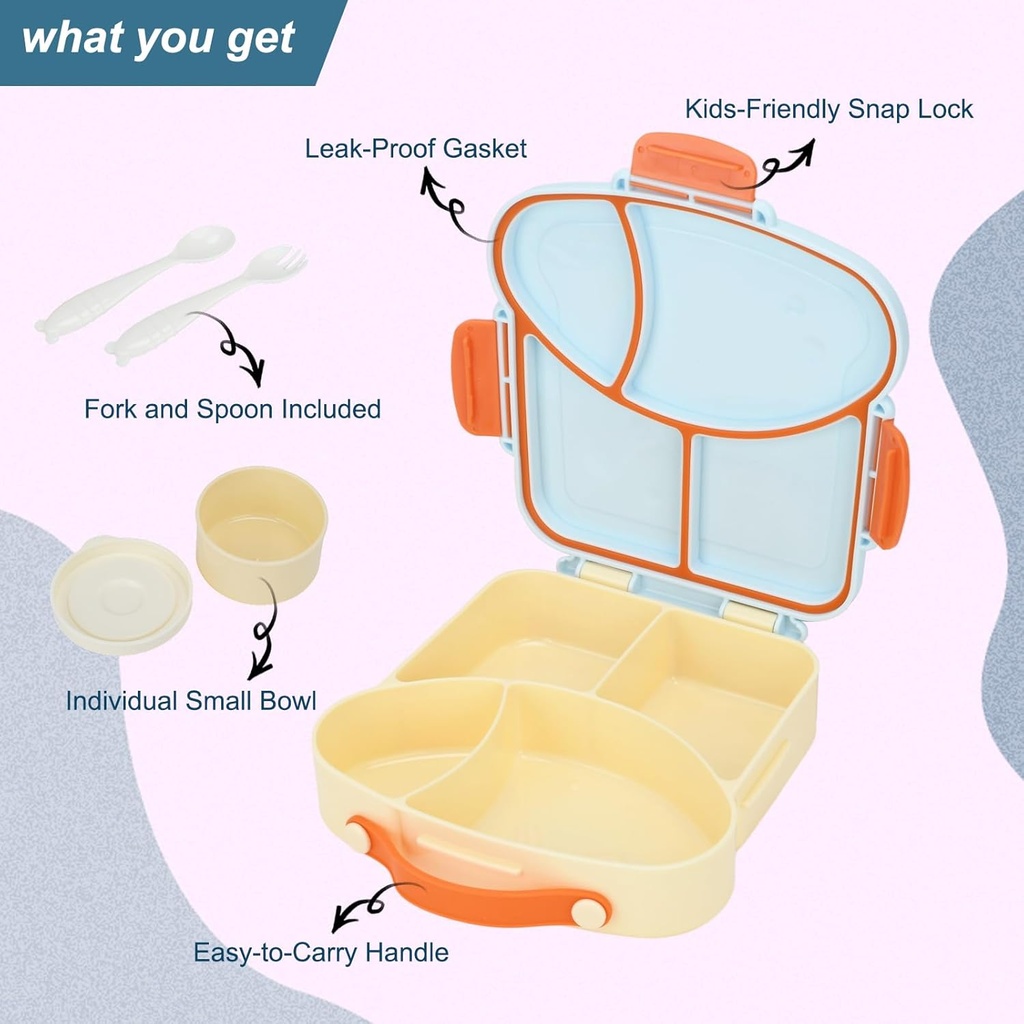 what you get

Kids-Friendly Snap Lock

Leak-Proof Gasket

Fork and Spoon Included

Individual Small Bowl

Easy-to-Carry Handle