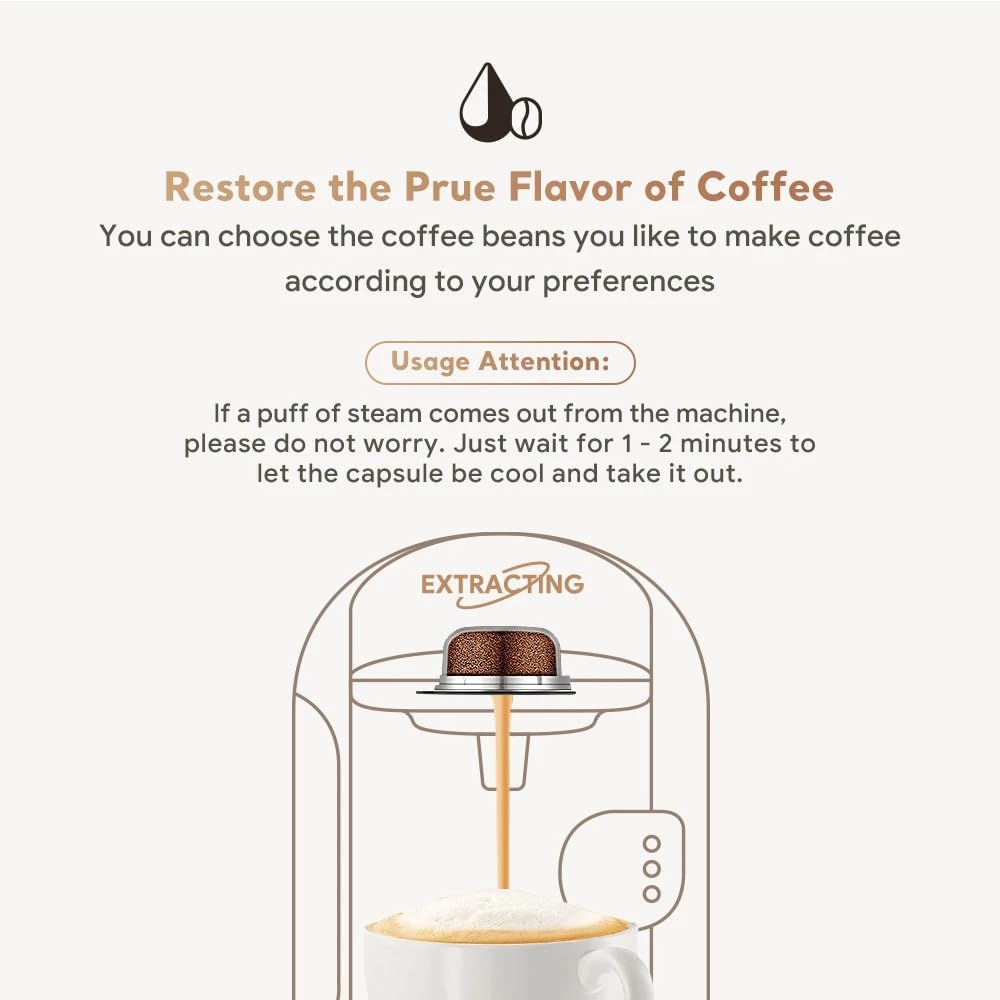 Restore the Prue Flavor of Coffee
You can choose the coffee beans you like to make coffee according to your preferences

Usage Attention:

If a puff of steam comes out from the machine, please do not worry. Just wait for 1 - 2 minutes to let the capsule be cool and take it out.

EXTRACTING