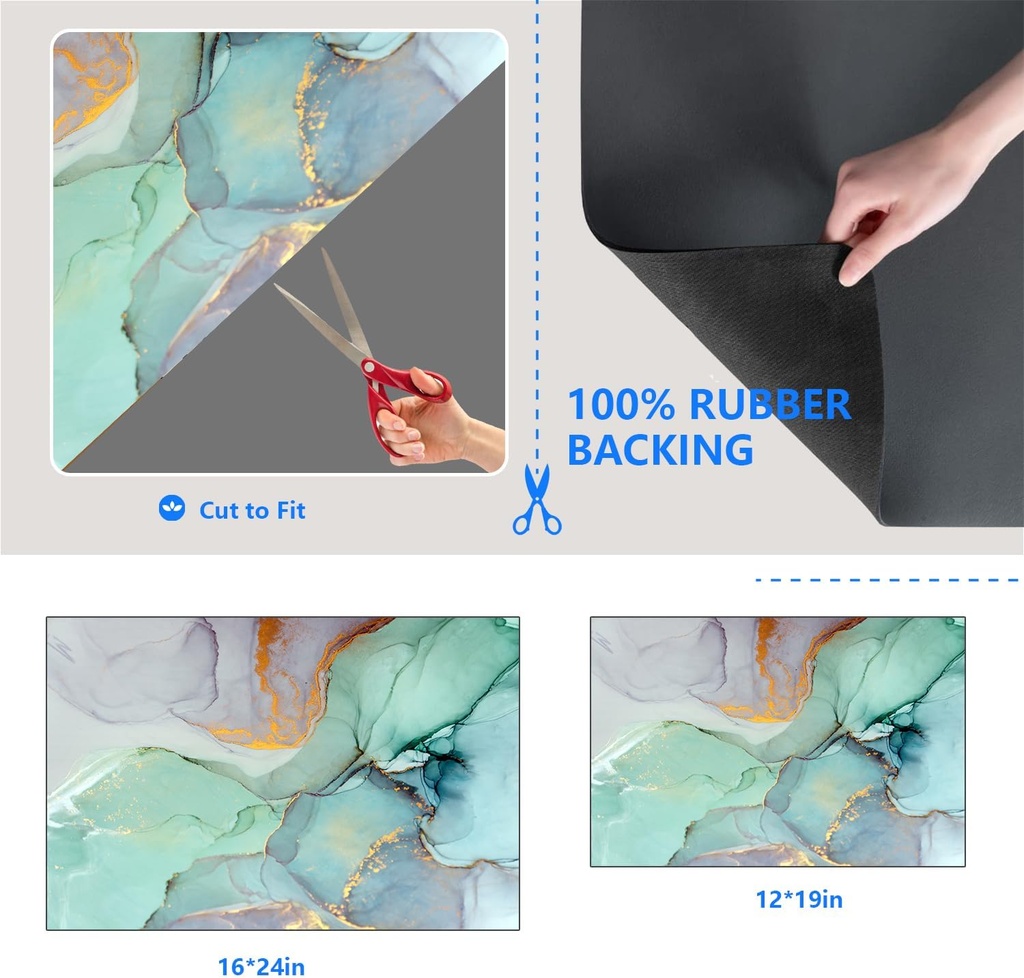 Cut to Fit

100% RUBBER BACKING

16*24in

12*19in