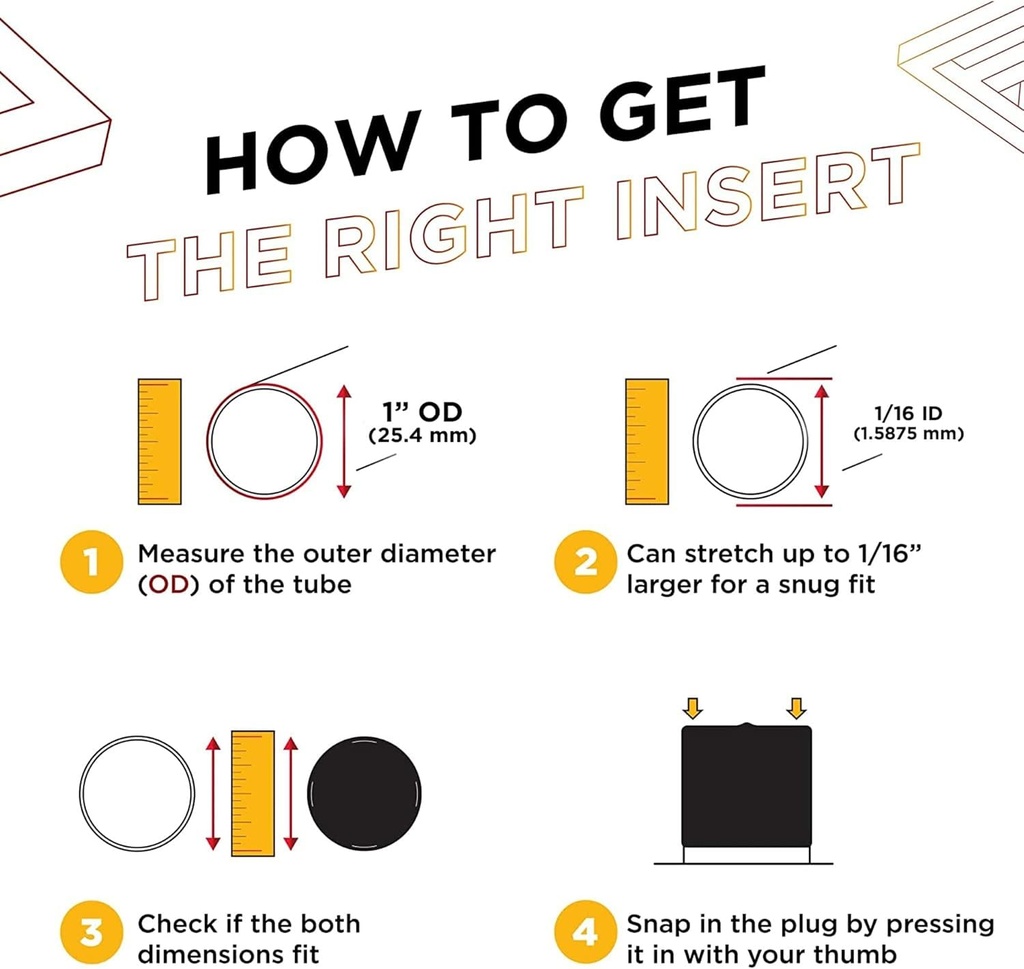 HOW TO GET
THE RIGHT INSERT

1" OD
(25.4 mm)

1/16 ID
(1.5875 mm)

1 Measure the outer diameter (OD) of the tube

2 Can stretch up to 1/16" larger for a snug fit

3 Check if the both dimensions fit

4 Snap in the plug by pressing it in with your thumb