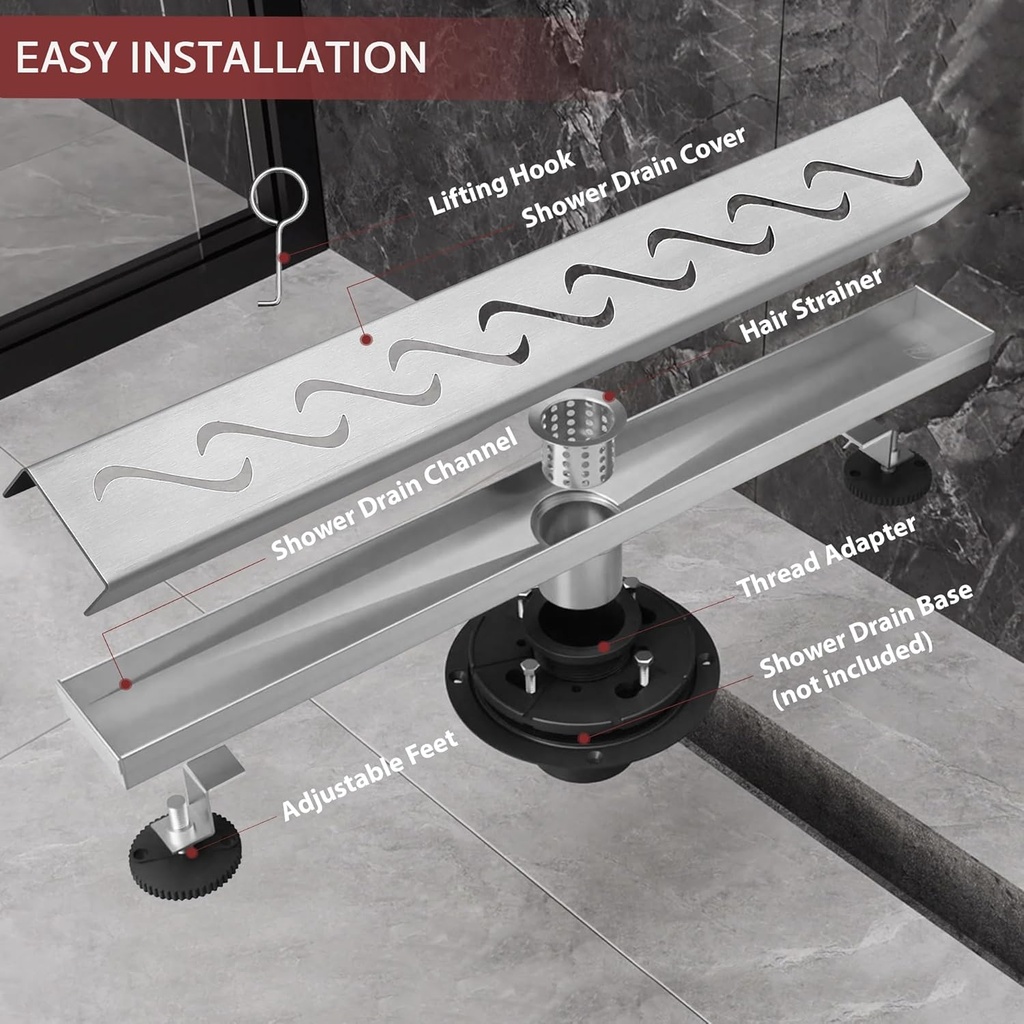 EASY INSTALLATION

Lifting Hook

Shower Drain Cover

Hair Strainer

Shower Drain Channel

Thread Adapter

Shower Drain Base (not included)

Adjustable Feet