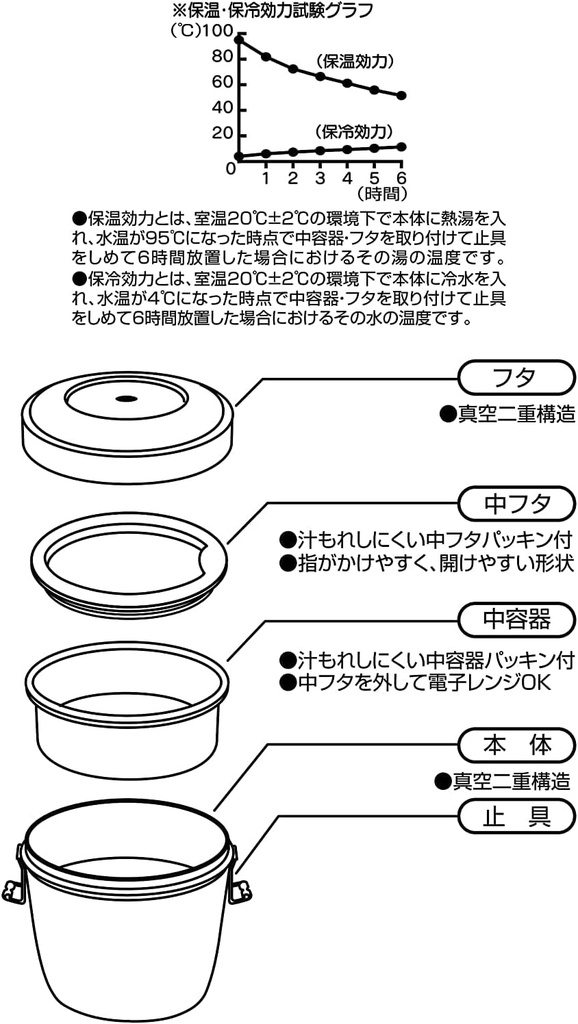 ※保温・保冷効力試験グラフ

(℃)100
80
60
40
20
0
(保温効力)
(保冷効力)
1 2 3 4 5 6
(時間)

●保温効力とは、室温20℃±2℃の環境下で本体に熱湯を入れ、水温が95℃になった時点で中容器・フタを取り付けて止具をしめて6時間放置した場合におけるその湯の温度です。
●保冷効力とは、室温20℃±2℃の環境下で本体に冷水を入れ、水温が4℃になった時点で中容器・フタを取り付けて止具をしめて6時間放置した場合におけるその水の温度です。

フタ
●真空二重構造

中フタ
●汁もれしにくい中フタパッキン付
●指がかけやすく、開けやすい形状

中容器
●汁もれしにくい中容器パッキン付
●中フタを外して電子レンジOK

本 体
●真空二重構造

止 具