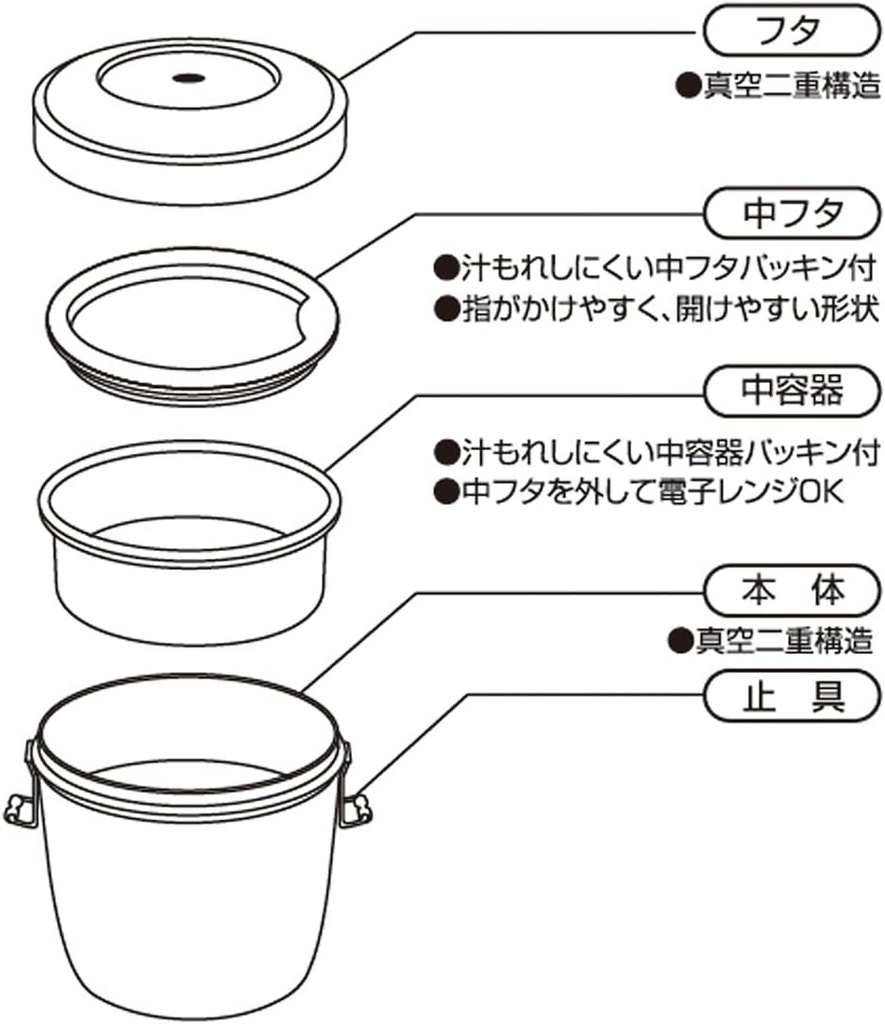 フタ

●真空二重構造

中フタ

●汁もれしにくい中フタパッキン付
●指がかけやすく、開けやすい形状

中容器

●汁もれしにくい中容器パッキン付
●中フタを外して電子レンジOK

本　体

●真空二重構造

止　具