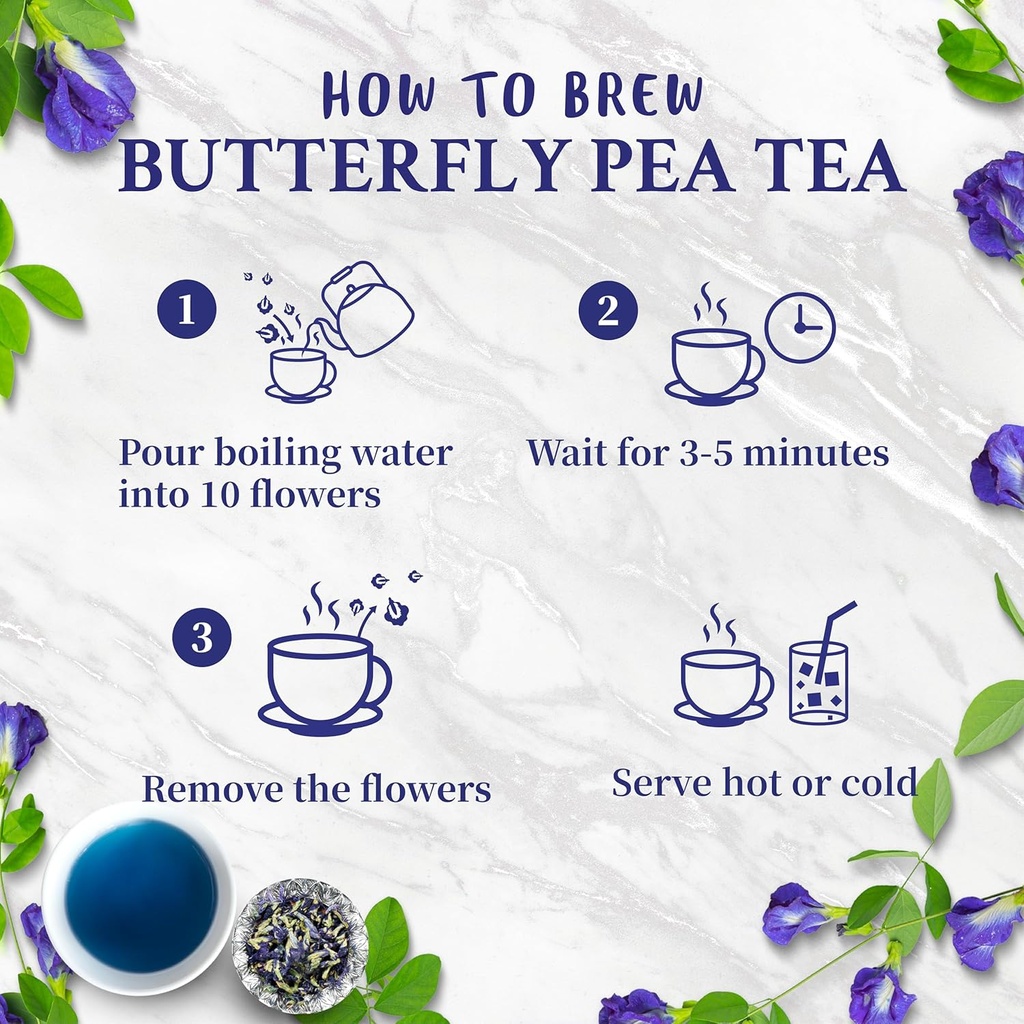 HOW TO BREW
BUTTERFLY PEA TEA

1

Pour boiling water into 10 flowers

2

Wait for 3-5 minutes

3

Remove the flowers

Serve hot or cold