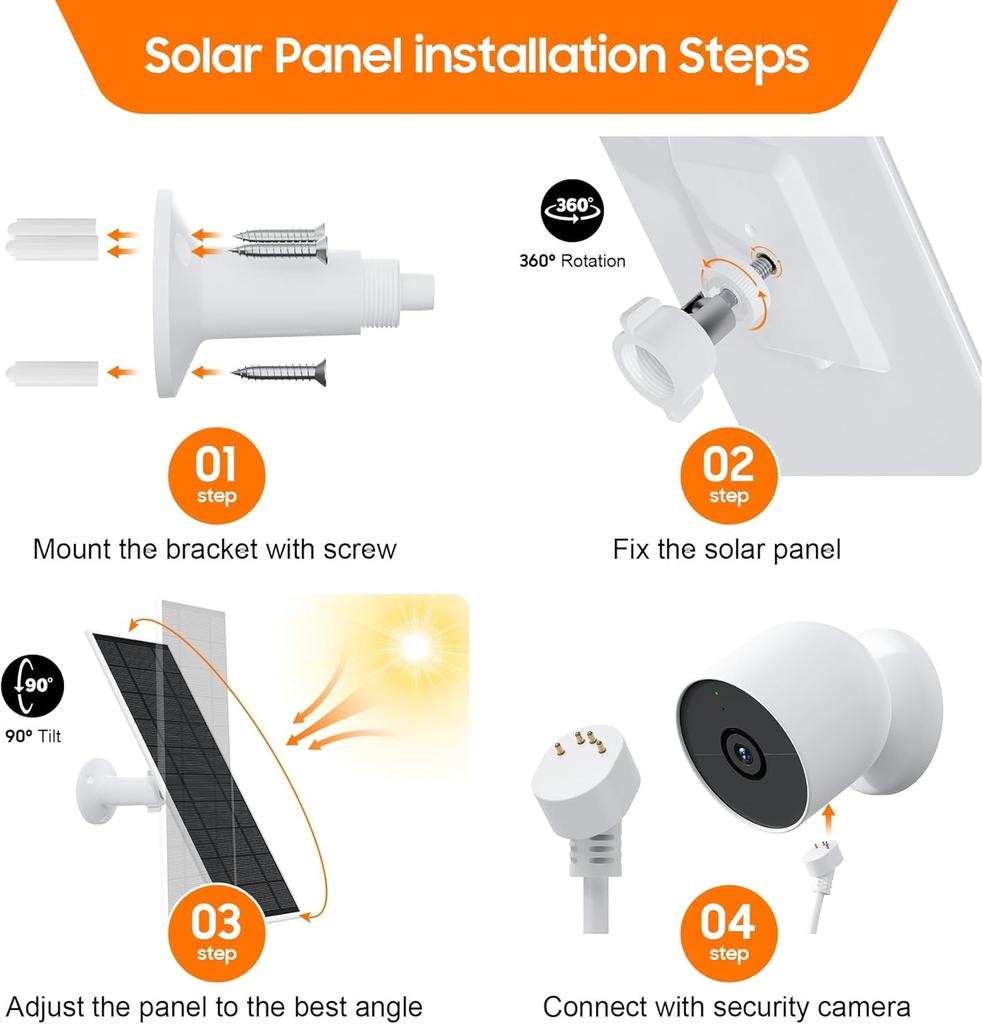 Solar Panel installation Steps

360°

360° Rotation

01
step

Mount the bracket with screw

02
step

Fix the solar panel

90°

90° Tilt

03
step

Adjust the panel to the best angle

04
step

Connect with security camera