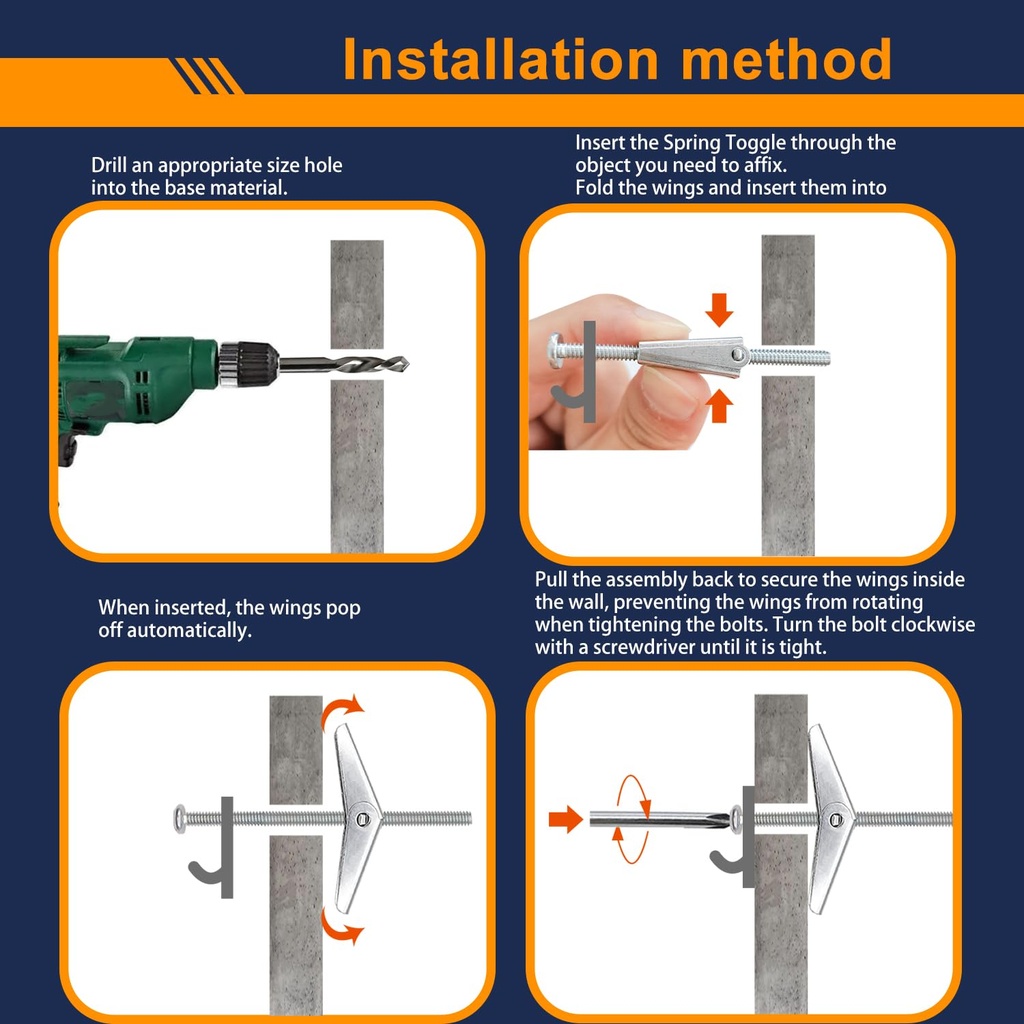 Installation method

Drill an appropriate size hole into the base material.

Insert the Spring Toggle through the object you need to affix. Fold the wings and insert them into

When inserted, the wings pop off automatically.

Pull the assembly back to secure the wings inside the wall, preventing the wings from rotating when tightening the bolts. Turn the bolt clockwise with a screwdriver until it is tight.