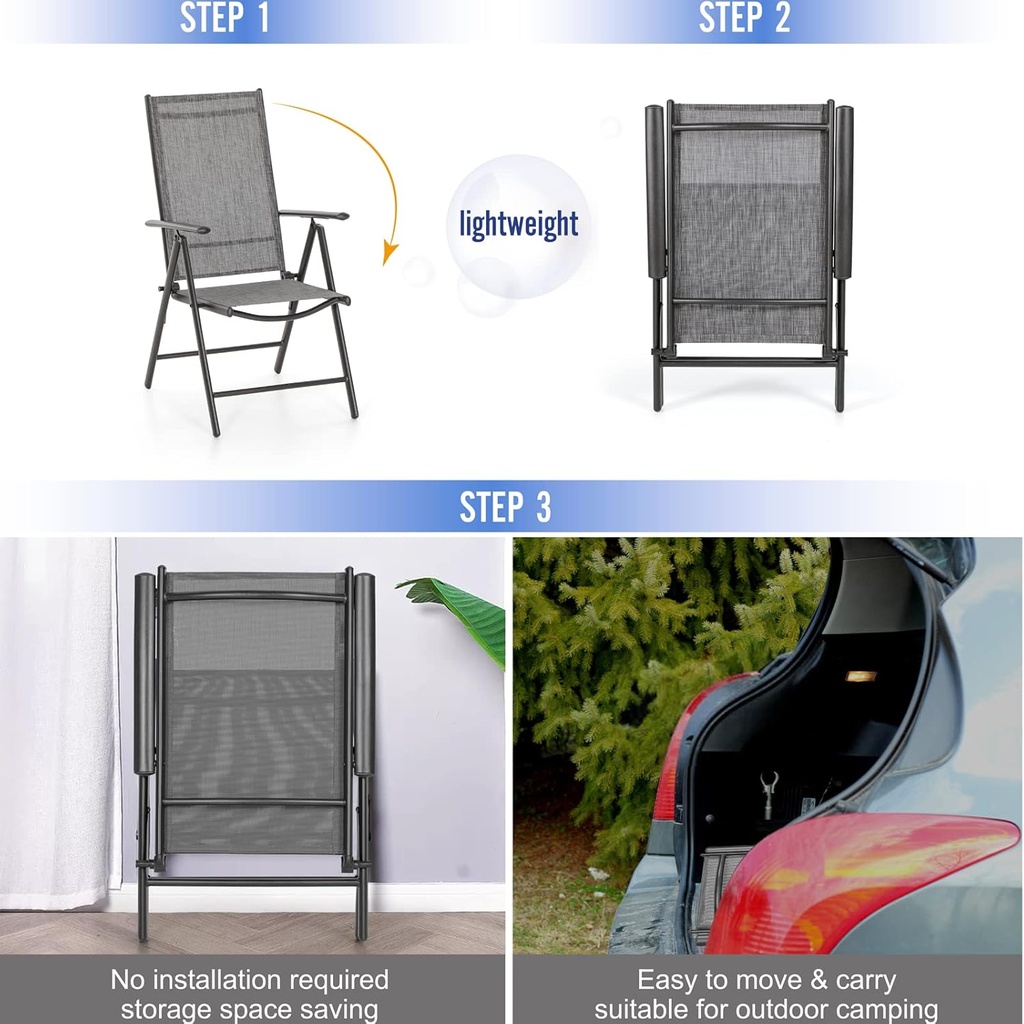 STEP 1

STEP 2

lightweight

STEP 3

No installation required
storage space saving

Easy to move & carry
suitable for outdoor camping