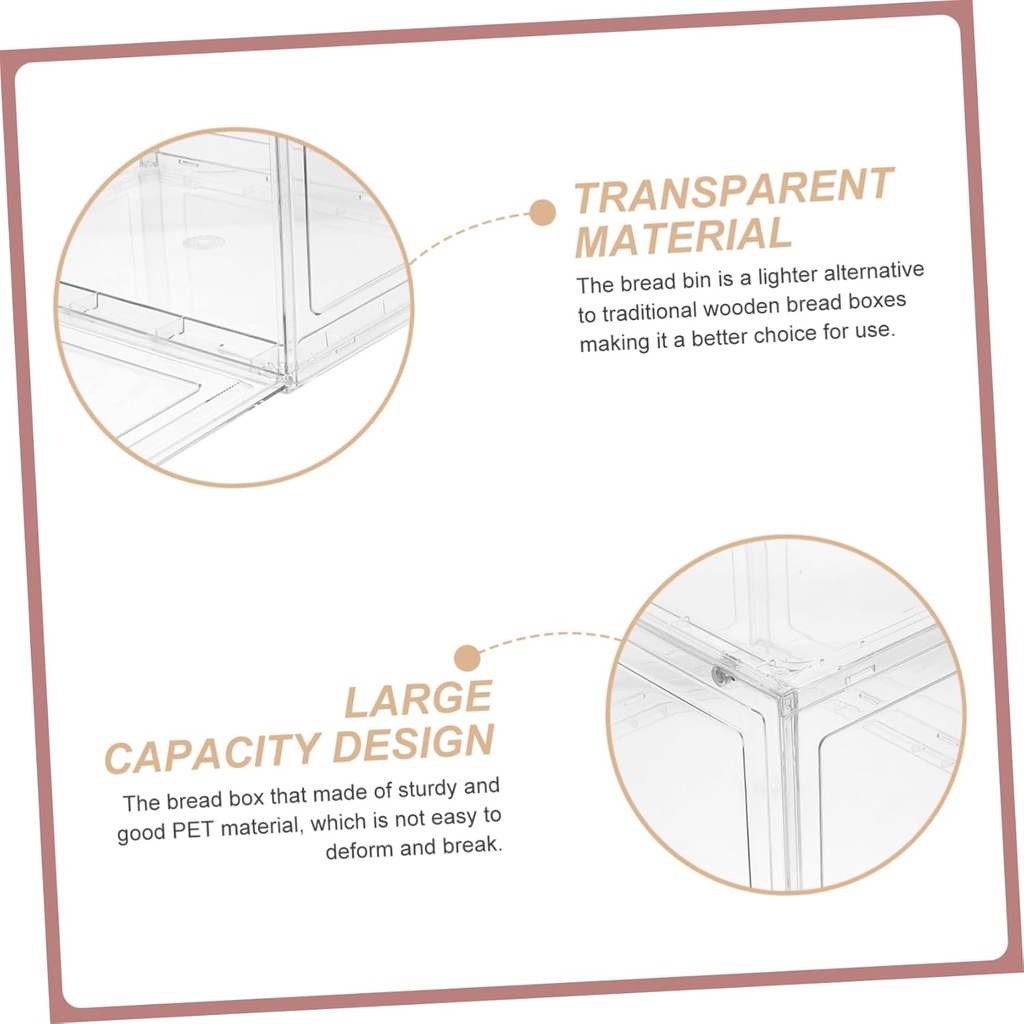 TRANSPARENT MATERIAL

The bread bin is a lighter alternative to traditional wooden bread boxes making it a better choice for use.

LARGE CAPACITY DESIGN

The bread box that made of sturdy and good PET material, which is not easy to deform and break.