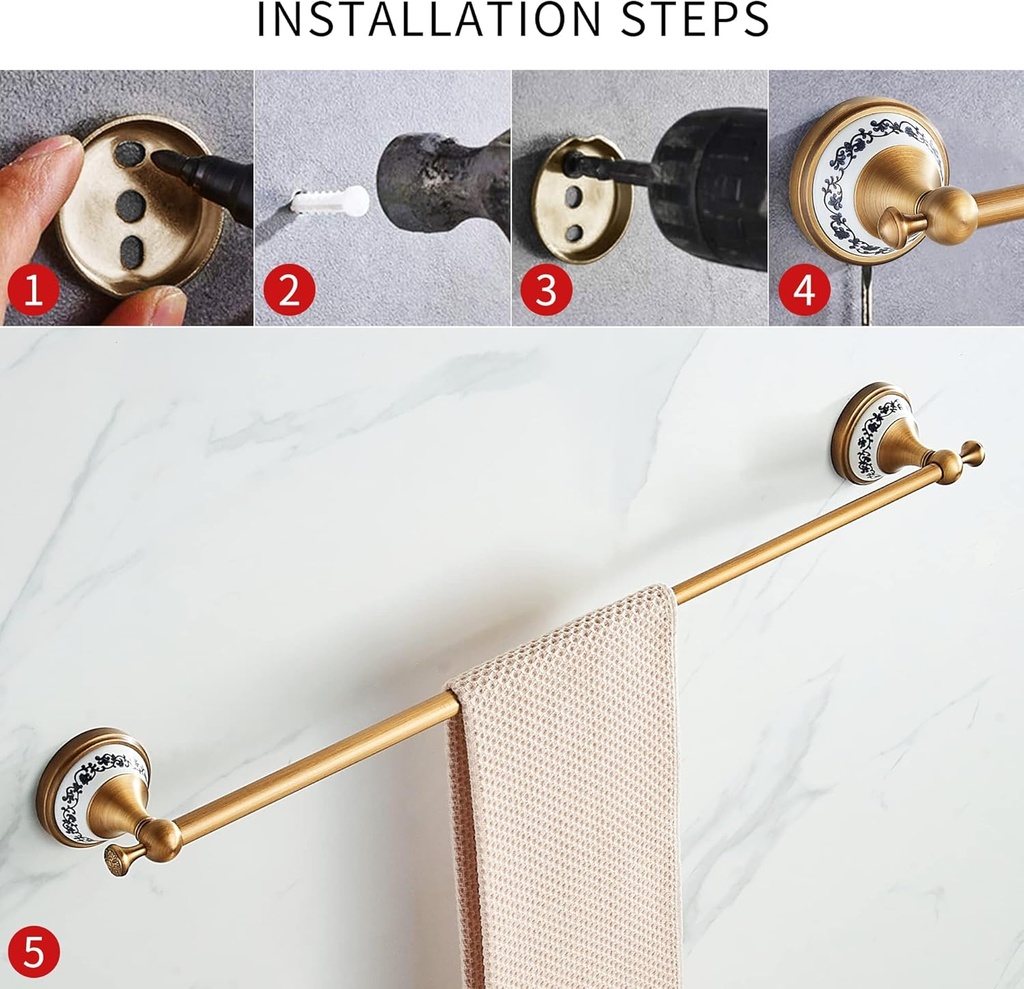 INSTALLATION STEPS

1

2

3

4

5