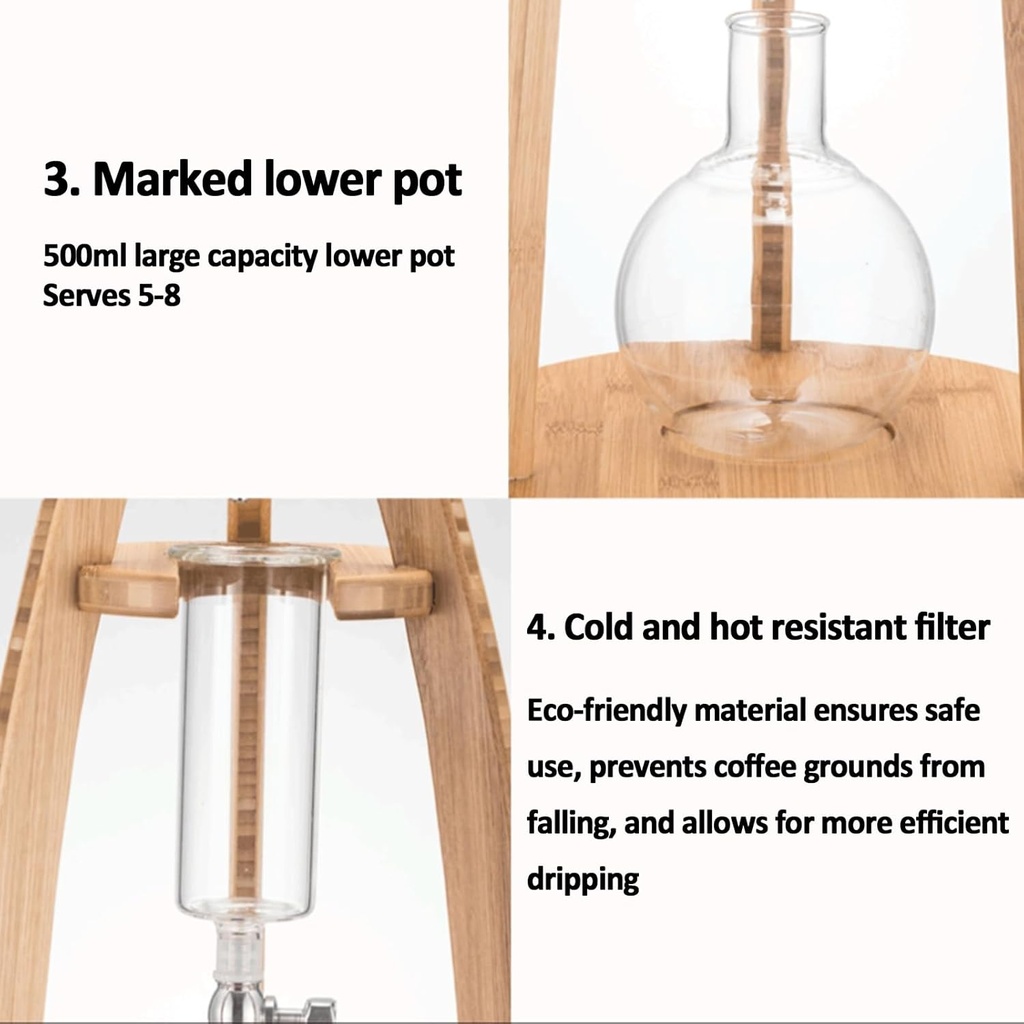 3. Marked lower pot

500ml large capacity lower pot
Serves 5-8

4. Cold and hot resistant filter

Eco-friendly material ensures safe use, prevents coffee grounds from falling, and allows for more efficient dripping