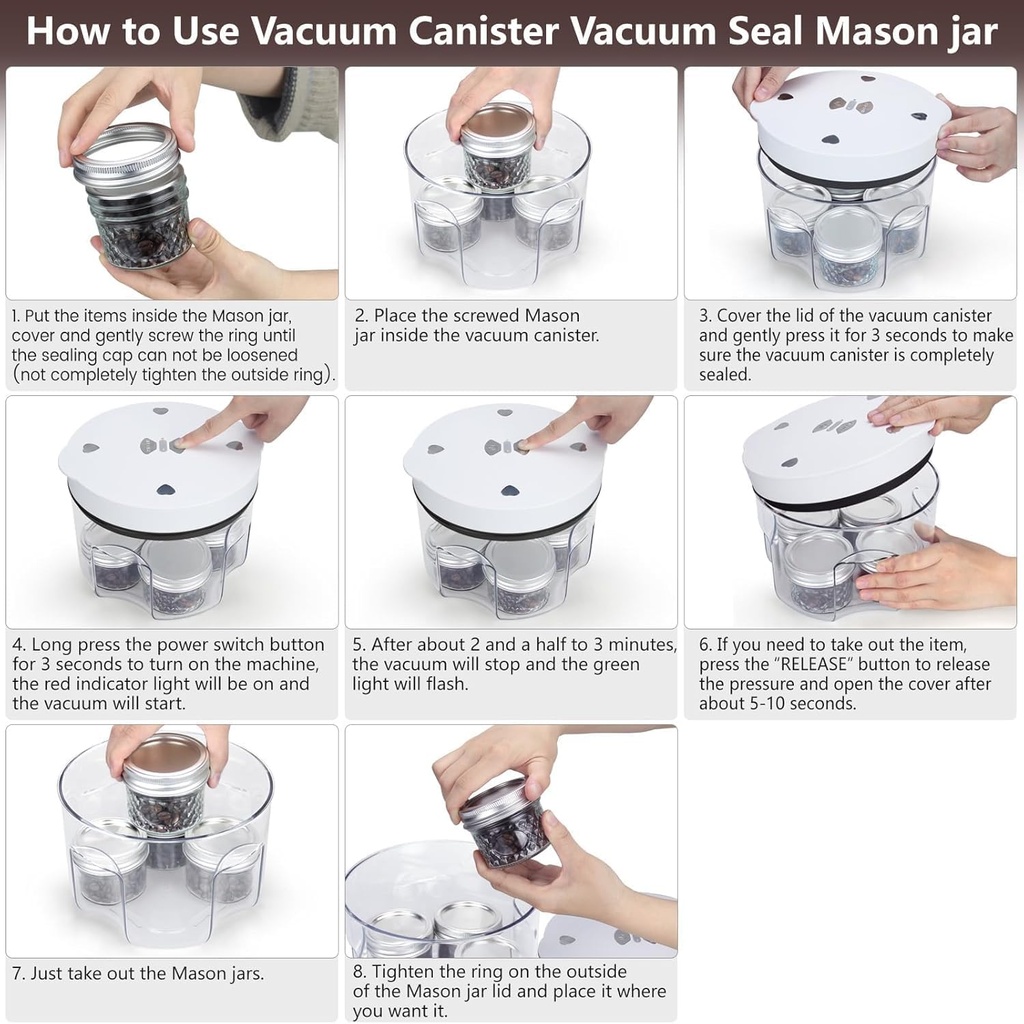 How to Use Vacuum Canister Vacuum Seal Mason jar

1. Put the items inside the Mason jar, cover and gently screw the ring until the sealing cap can not be loosened (not completely tighten the outside ring).

2. Place the screwed Mason jar inside the vacuum canister.

3. Cover the lid of the vacuum canister and gently press it for 3 seconds to make sure the vacuum canister is completely sealed.

4. Long press the power switch button for 3 seconds to turn on the machine, the red indicator light will be on and the vacuum will start.

5. After about 2 and a half to 3 minutes, the vacuum will stop and the green light will flash.

6. If you need to take out the item, press the "RELEASE" button to release the pressure and open the cover after about 5-10 seconds.

7. Just take out the Mason jars.

8. Tighten the ring on the outside of the Mason jar lid and place it where you want it.