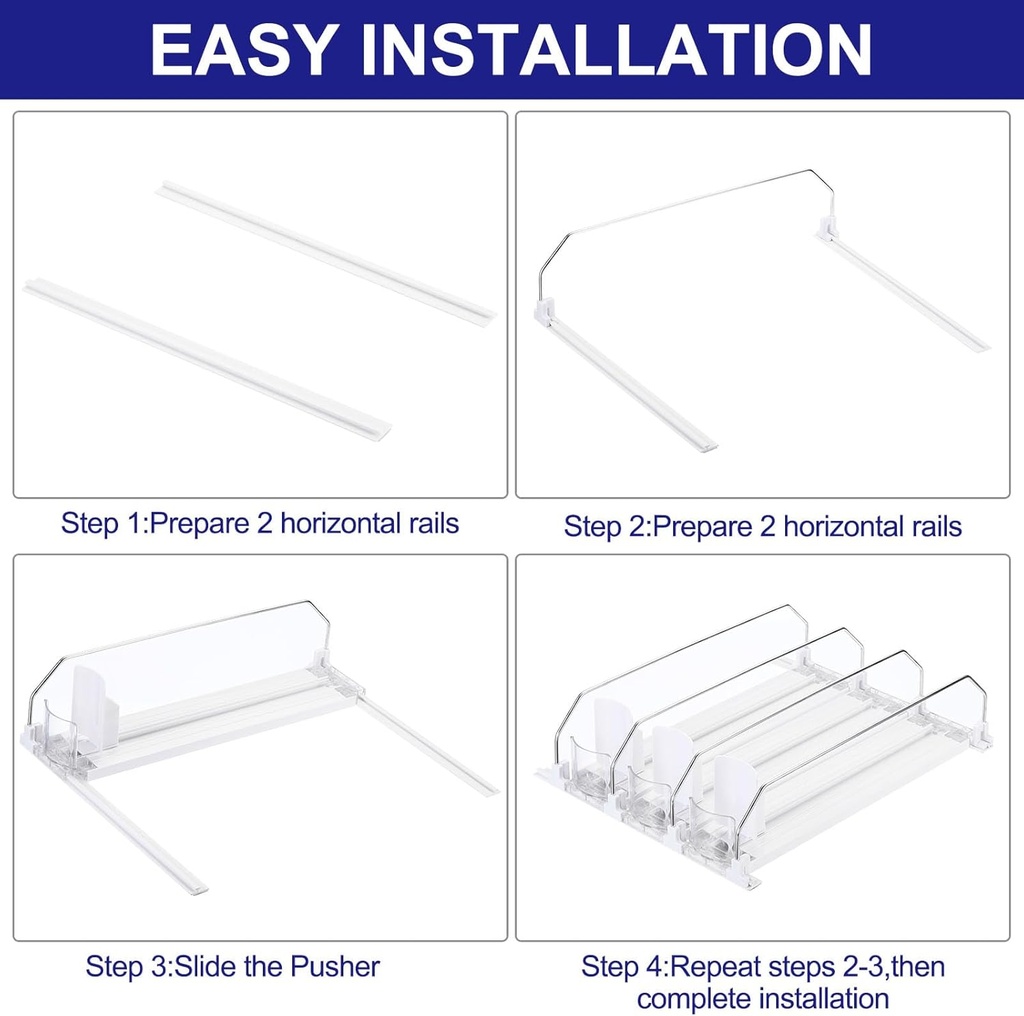 EASY INSTALLATION

Step 1:Prepare 2 horizontal rails

Step 2:Prepare 2 horizontal rails

Step 3:Slide the Pusher

Step 4:Repeat steps 2-3,then complete installation