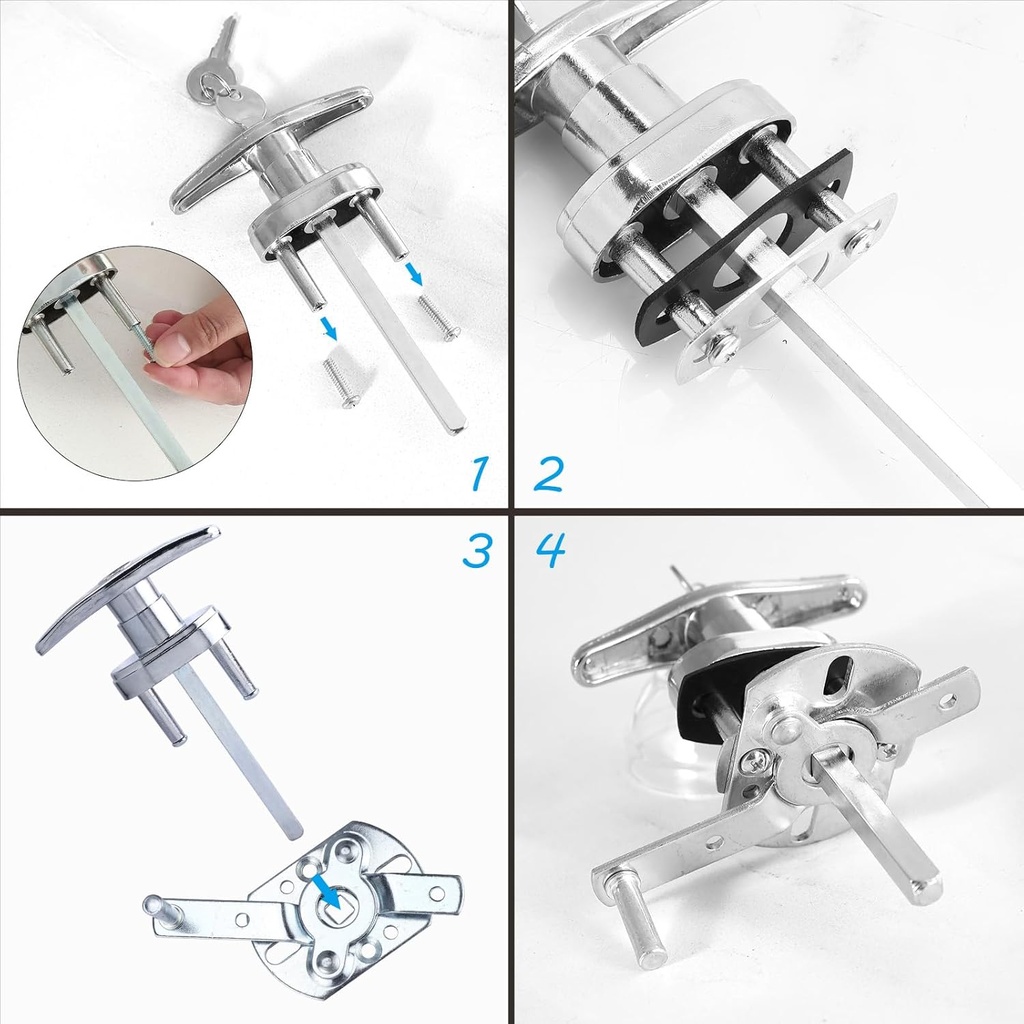 1 2

3 4