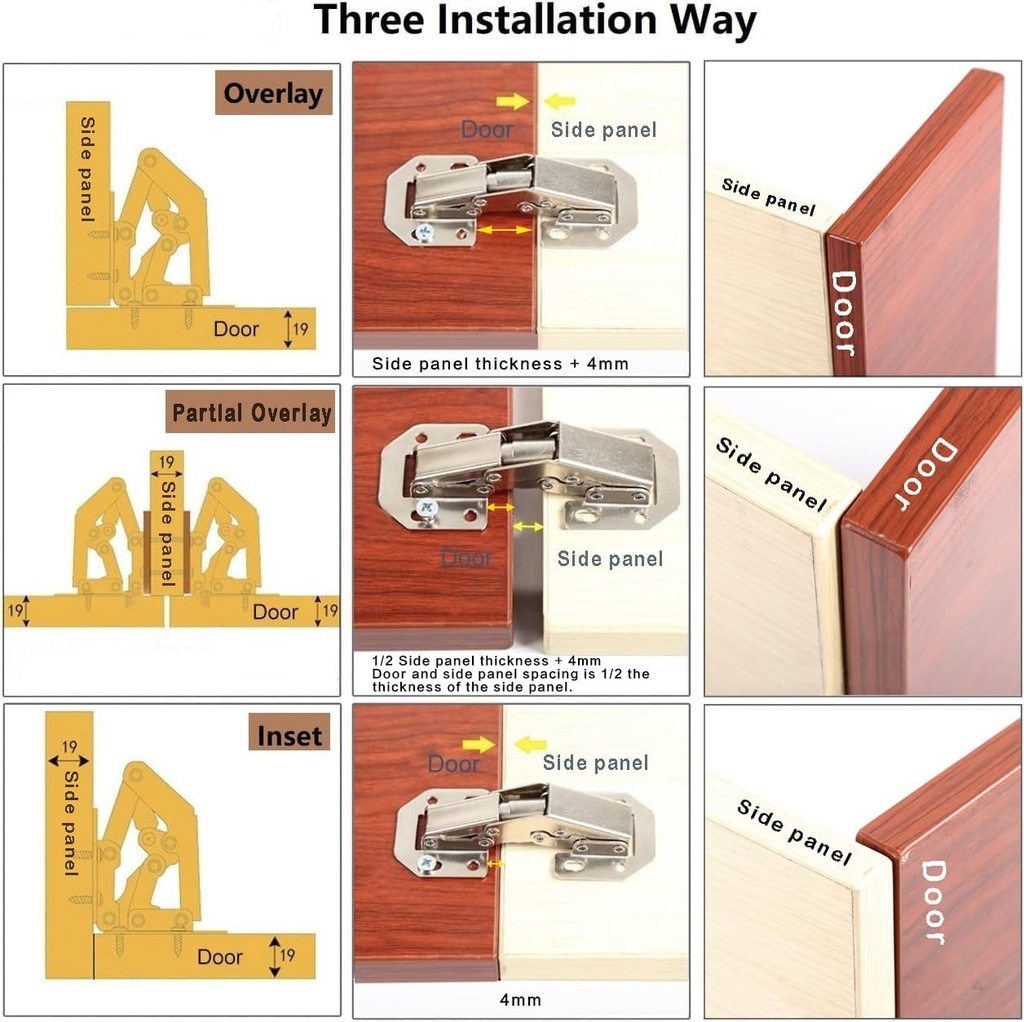 Three Installation Way

Overlay

Side panel

Door 19

Door Side panel

Side panel thickness + 4mm

Side panel

Door

Partial Overlay

19

Side panel

19

Door 19

Door Side panel

1/2 Side panel thickness + 4mm
Door and side panel spacing is 1/2 the thickness of the side panel.

Side panel

Door

Inset

19

Side panel

Door 19

Door Side panel

4mm

Side panel

Door