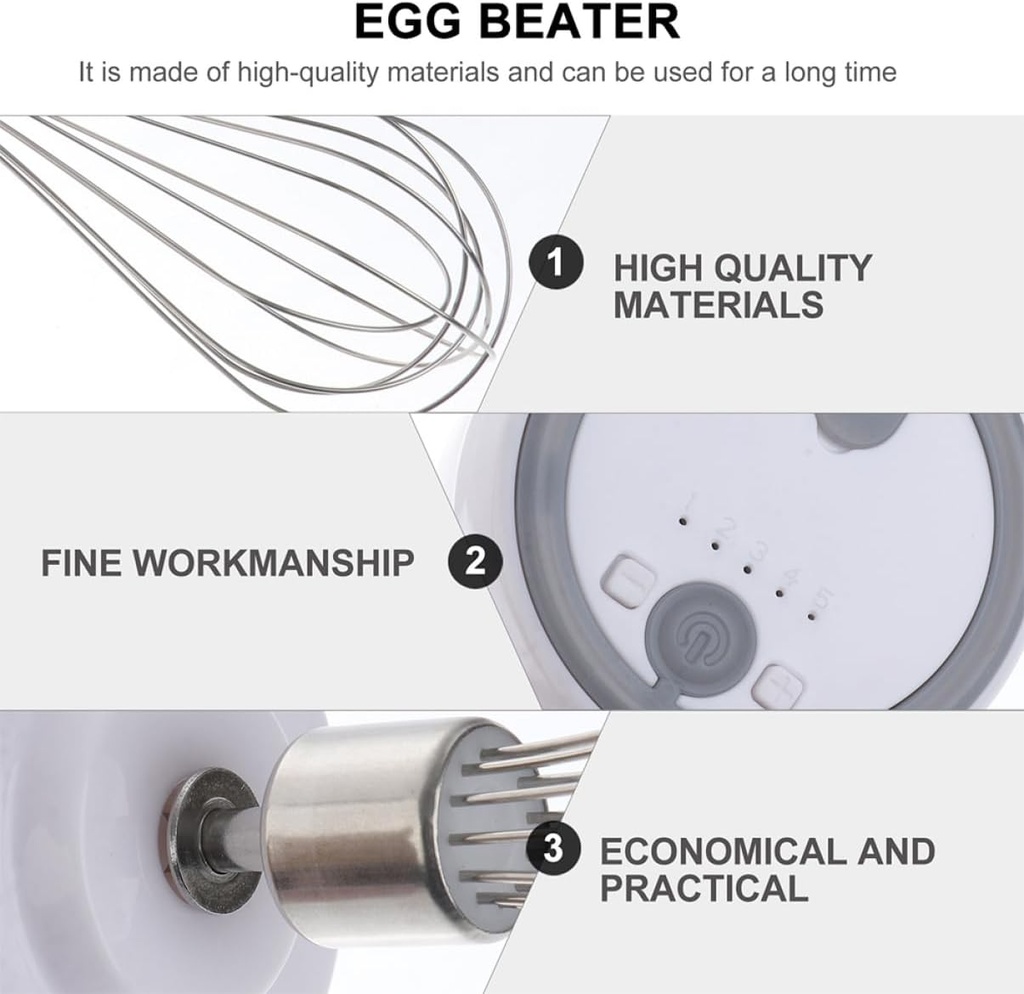 EGG BEATER

It is made of high-quality materials and can be used for a long time

1 HIGH QUALITY MATERIALS

FINE WORKMANSHIP 2

1
2
3
4
5

3 ECONOMICAL AND PRACTICAL