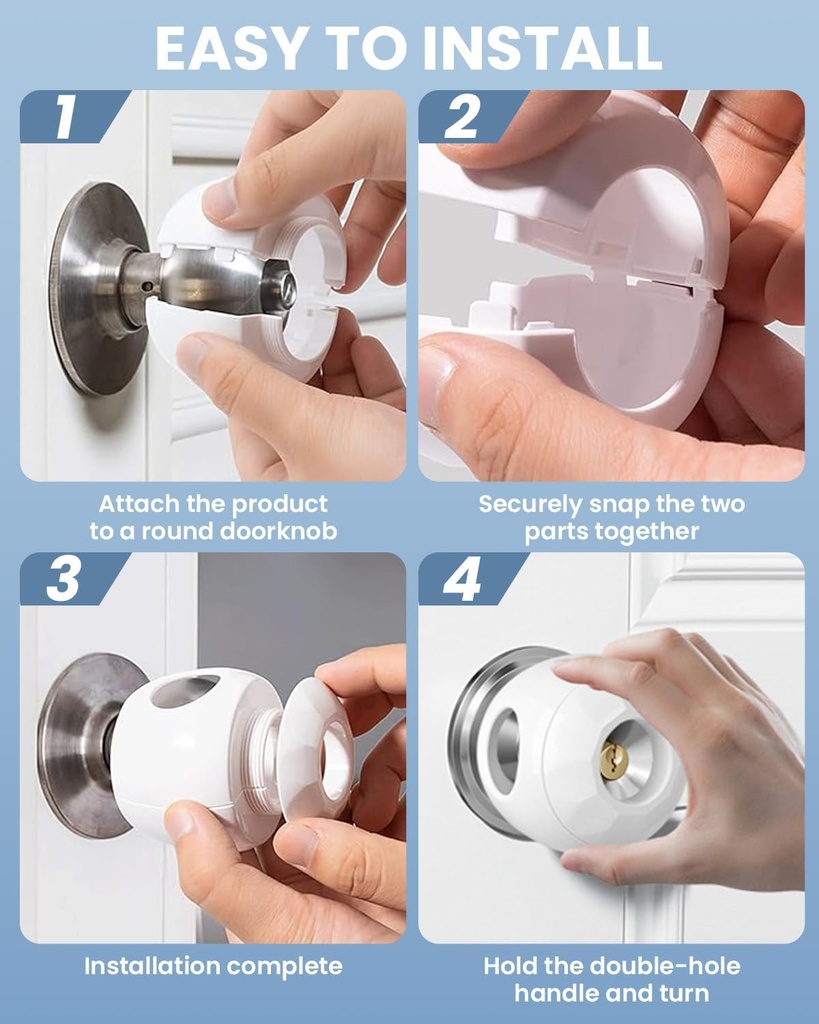 EASY TO INSTALL

1

Attach the product to a round doorknob

2

Securely snap the two parts together

3

Installation complete

4

Hold the double-hole handle and turn