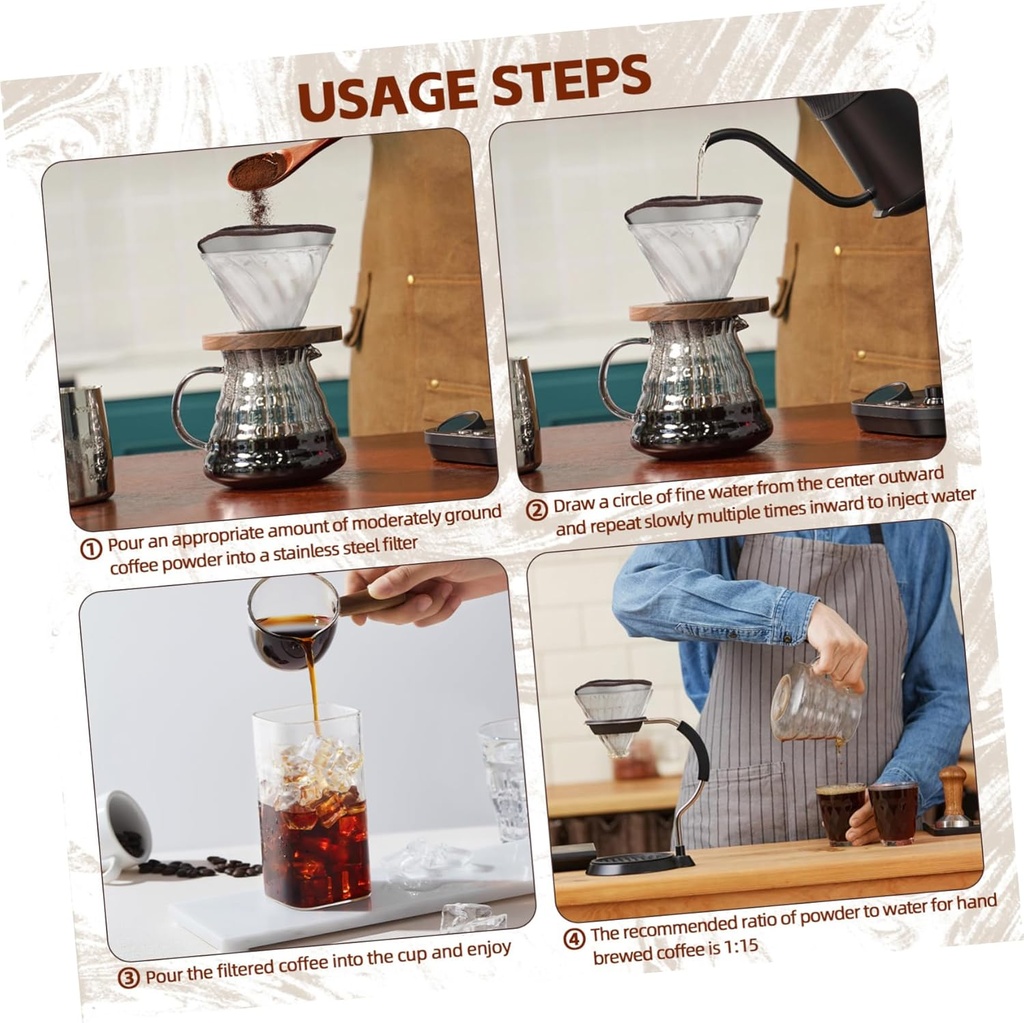 USAGE STEPS

① Pour an appropriate amount of moderately ground coffee powder into a stainless steel filter

② Draw a circle of fine water from the center outward and repeat slowly multiple times inward to inject water

③ Pour the filtered coffee into the cup and enjoy

④ The recommended ratio of powder to water for hand brewed coffee is 1:15