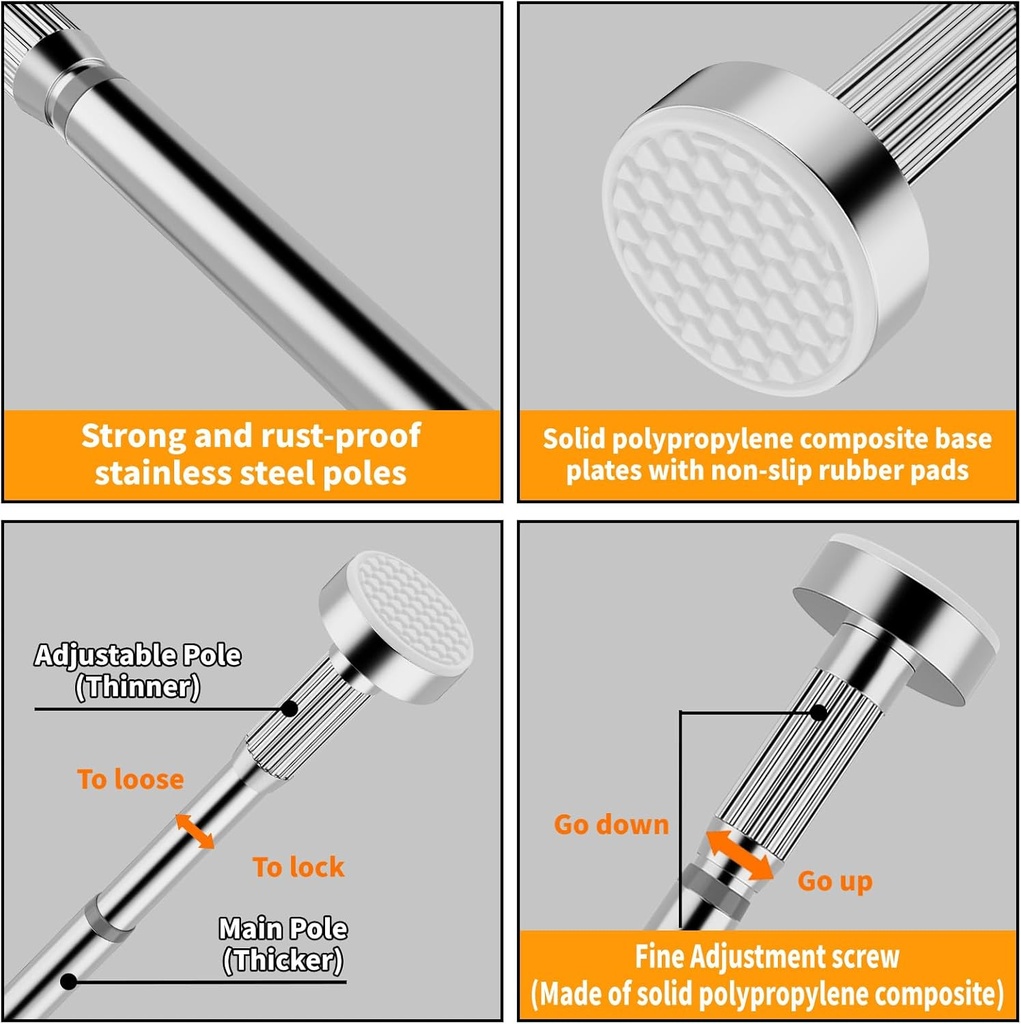 Strong and rust-proof stainless steel poles

Solid polypropylene composite base plates with non-slip rubber pads

Adjustable Pole (Thinner)

To loose

To lock

Main Pole (Thicker)

Go down

Go up

Fine Adjustment screw
(Made of solid polypropylene composite)