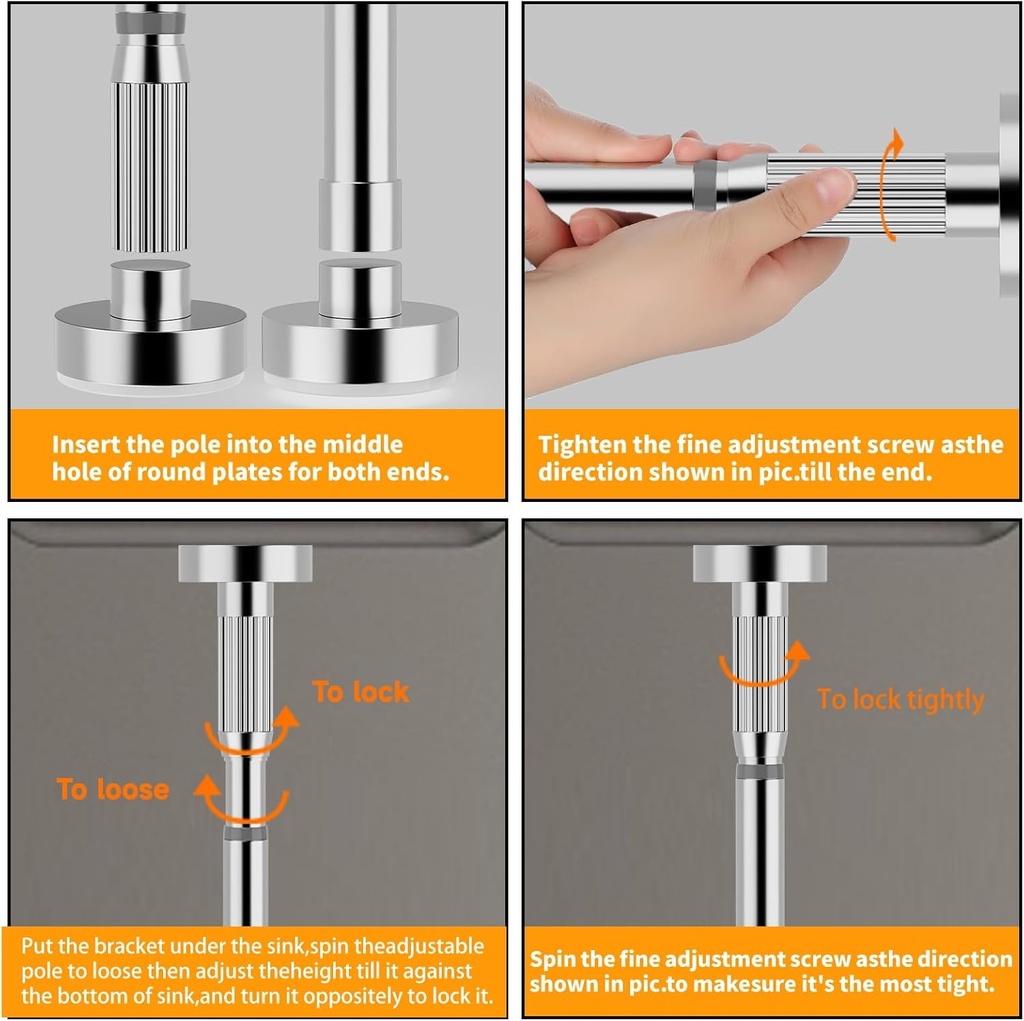 Insert the pole into the middle hole of round plates for both ends.

Tighten the fine adjustment screw asthe direction shown in pic.till the end.

To lock

To loose

Put the bracket under the sink,spin theadjustable pole to loose then adjust theheight till it against the bottom of sink,and turn it oppositely to lock it.

To lock tightly

Spin the fine adjustment screw asthe direction shown in pic.to makesure it's the most tight.