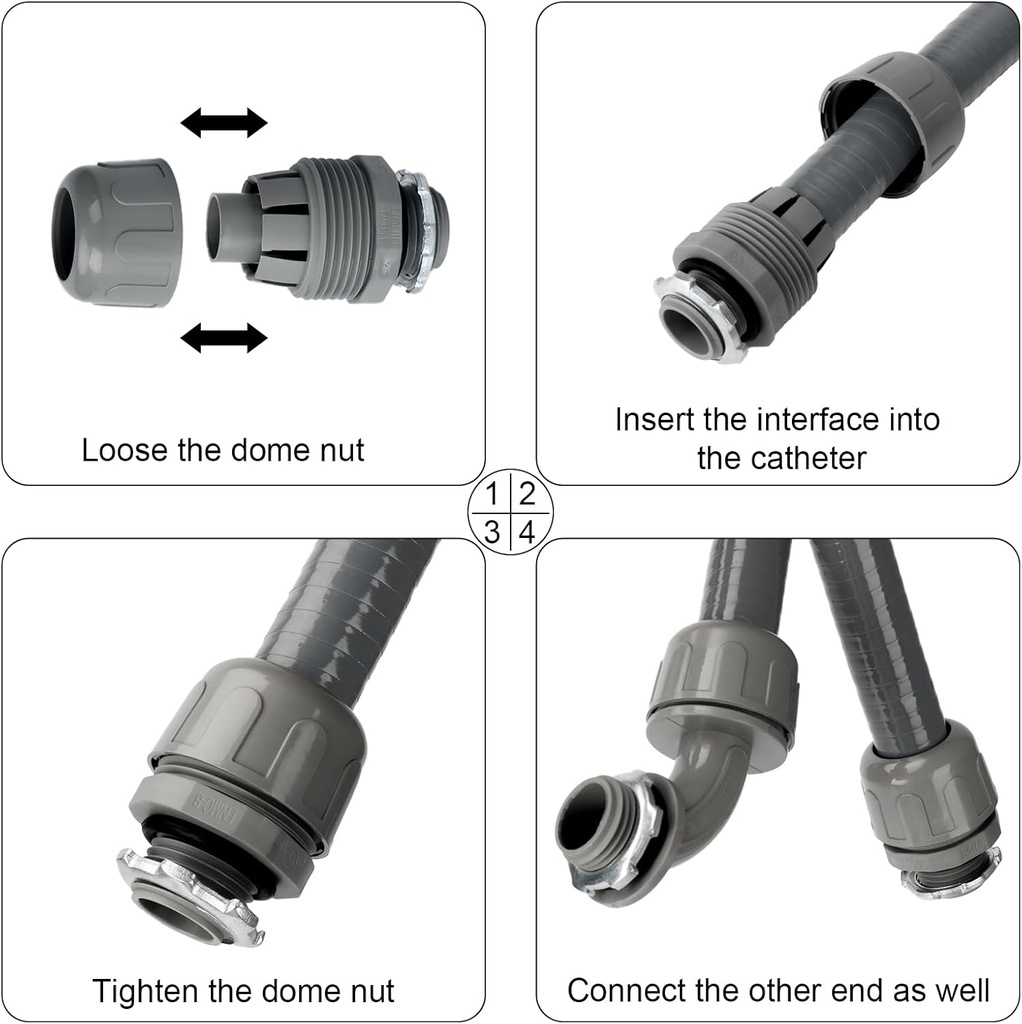 Loose the dome nut

Insert the interface into the catheter

1 2
3 4

Tighten the dome nut

Connect the other end as well