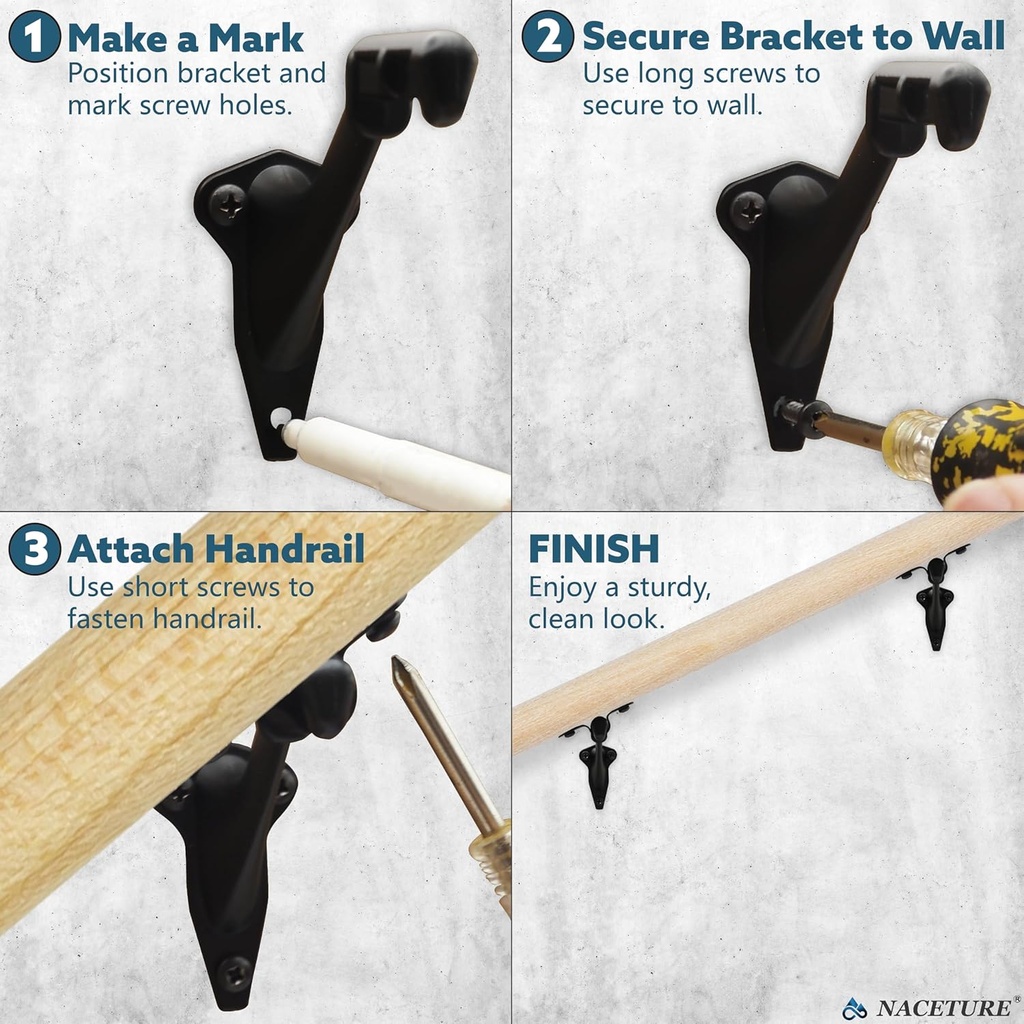 1 Make a Mark
Position bracket and mark screw holes.

2 Secure Bracket to Wall
Use long screws to secure to wall.

3 Attach Handrail
Use short screws to fasten handrail.

FINISH
Enjoy a sturdy, clean look.

NACETURE®