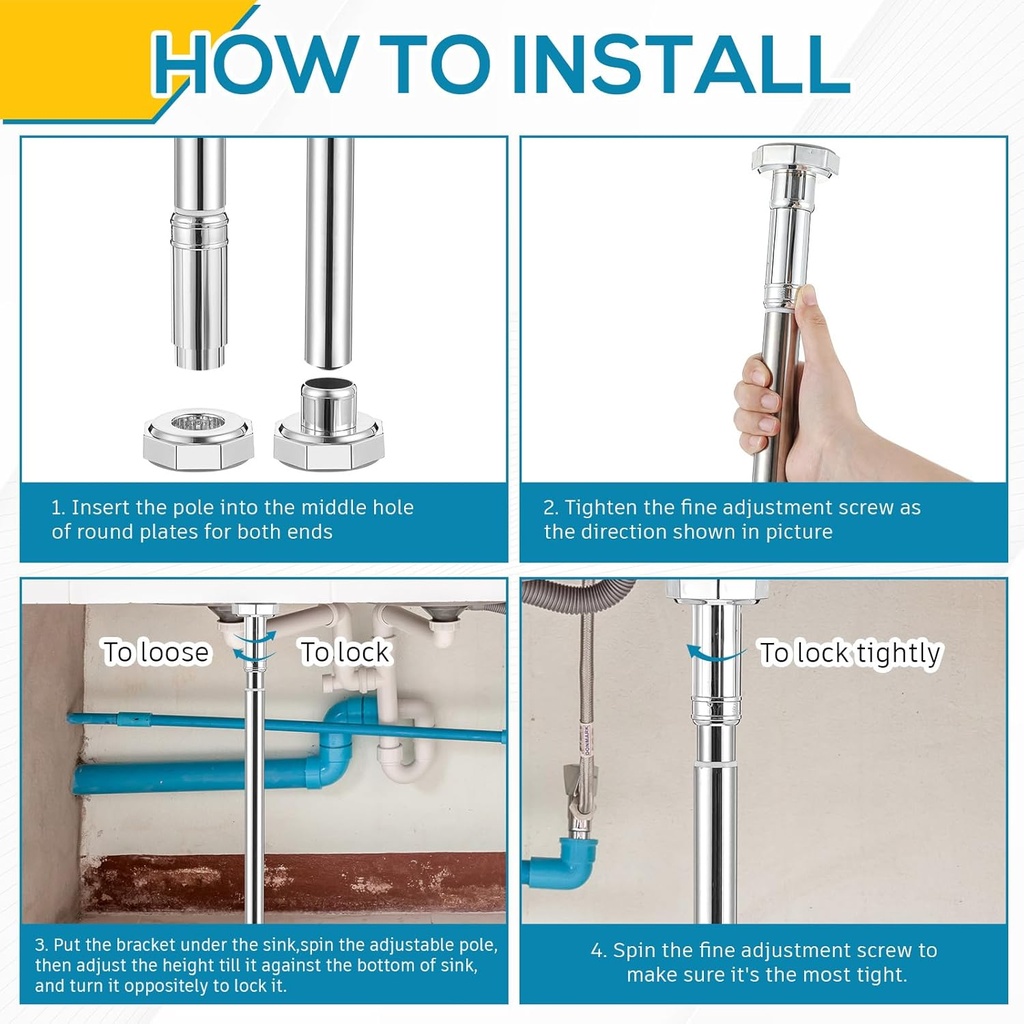 HOW TO INSTALL

1. Insert the pole into the middle hole of round plates for both ends

2. Tighten the fine adjustment screw as the direction shown in picture

To loose

To lock

3. Put the bracket under the sink,spin the adjustable pole, then adjust the height till it against the bottom of sink, and turn it oppositely to lock it.

To lock tightly

4. Spin the fine adjustment screw to make sure it's the most tight.