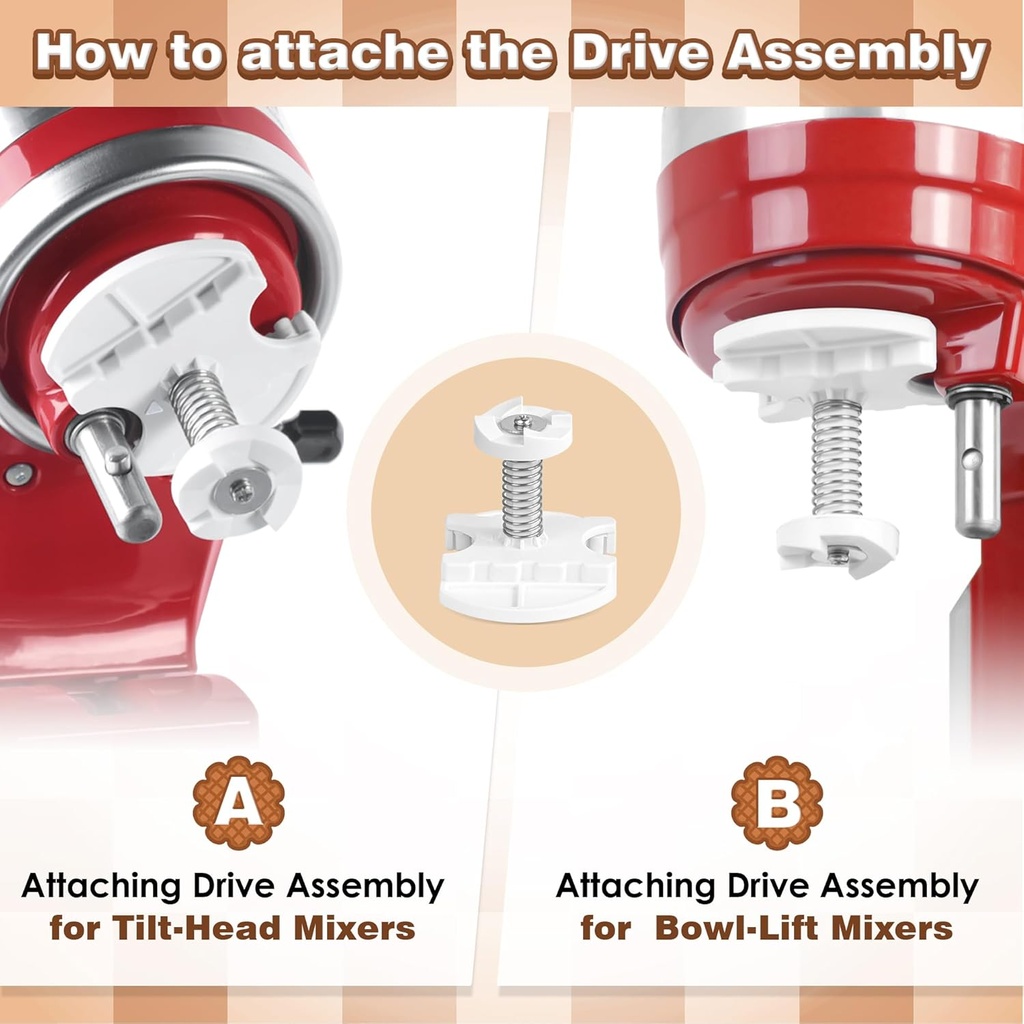 How to attache the Drive Assembly

A

Attaching Drive Assembly for Tilt-Head Mixers

B

Attaching Drive Assembly for Bowl-Lift Mixers