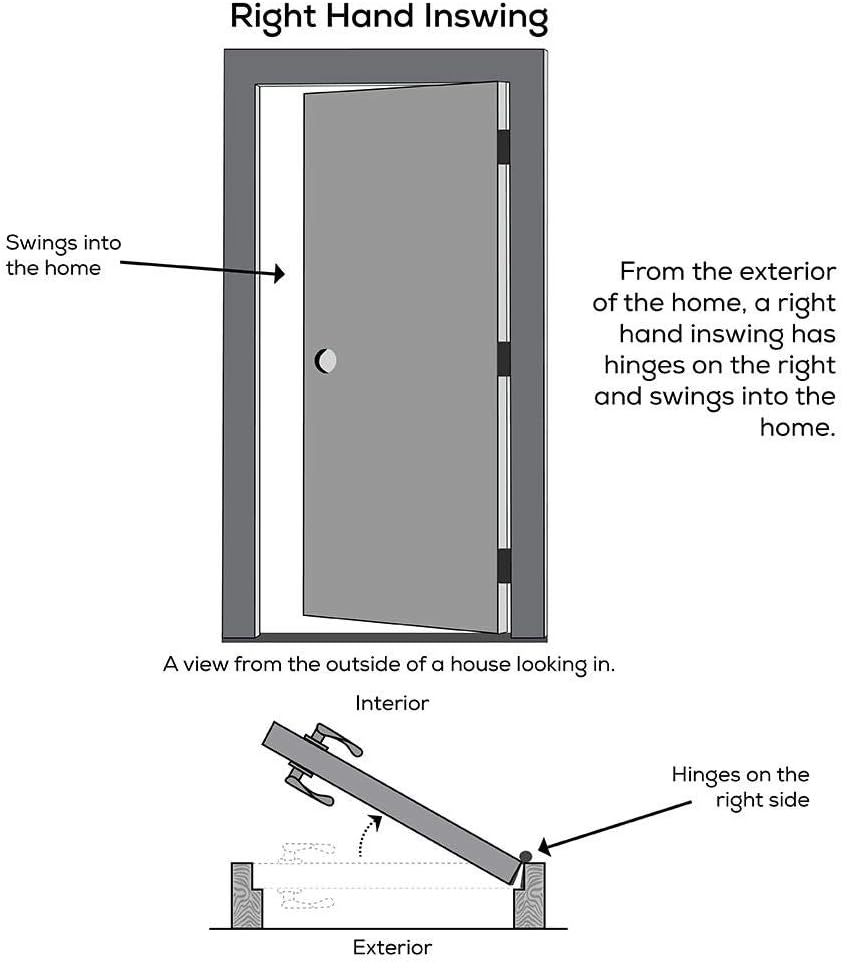 Right Hand Inswing

Swings into the home

From the exterior of the home, a right hand inswing has hinges on the right and swings into the home.

A view from the outside of a house looking in.

Interior

Hinges on the right side

Exterior