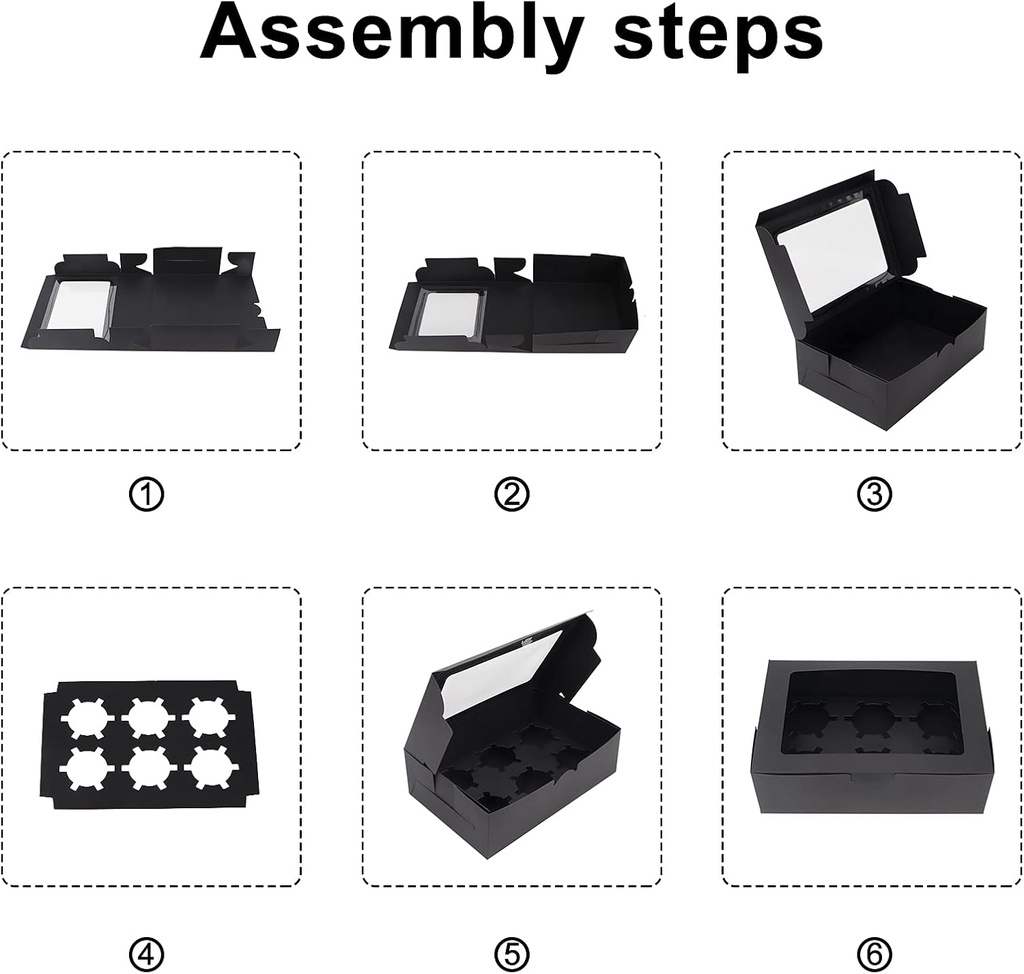 Assembly steps

①

②

③

④

⑤

⑥