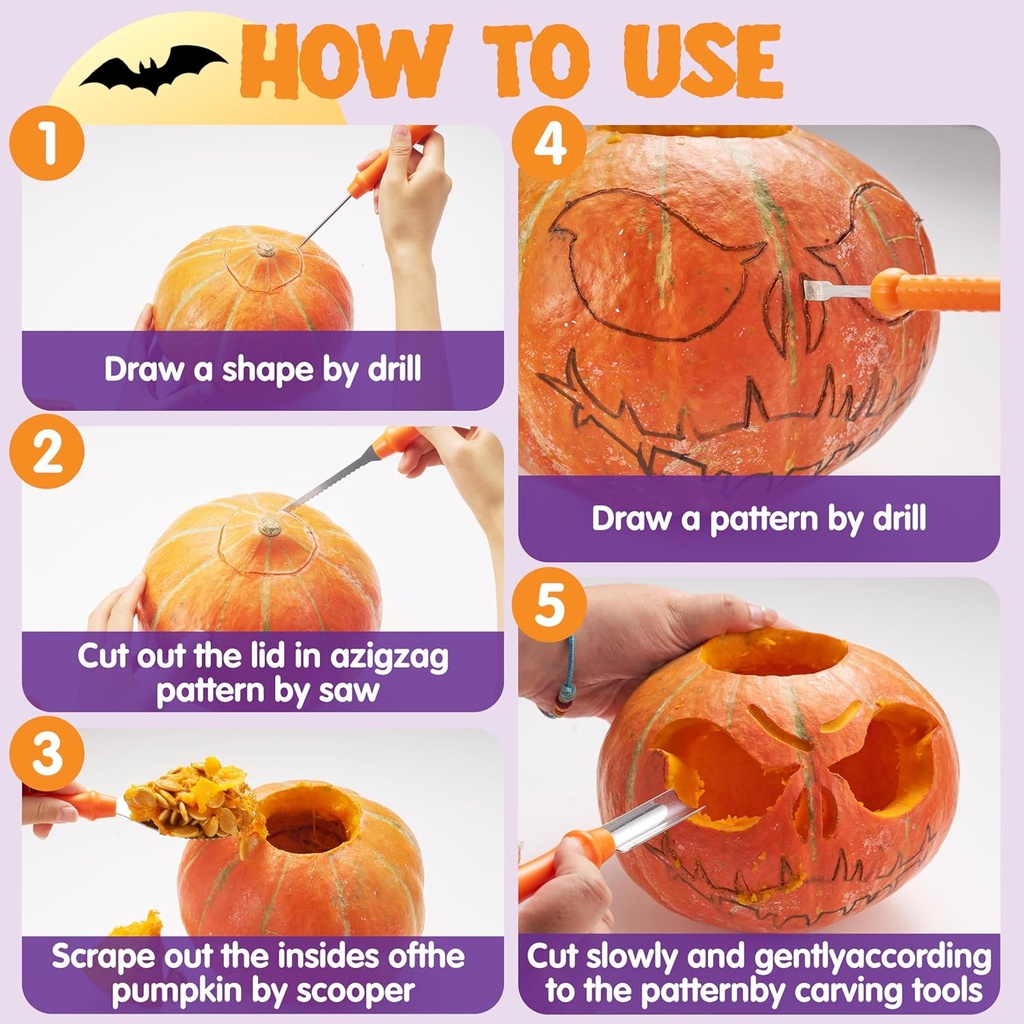 HOW TO USE

1

Draw a shape by drill

2

Cut out the lid in azigzag pattern by saw

3

Scrape out the insides ofthe pumpkin by scooper

4

Draw a pattern by drill

5

Cut slowly and gentlyaccording to the patternby carving tools