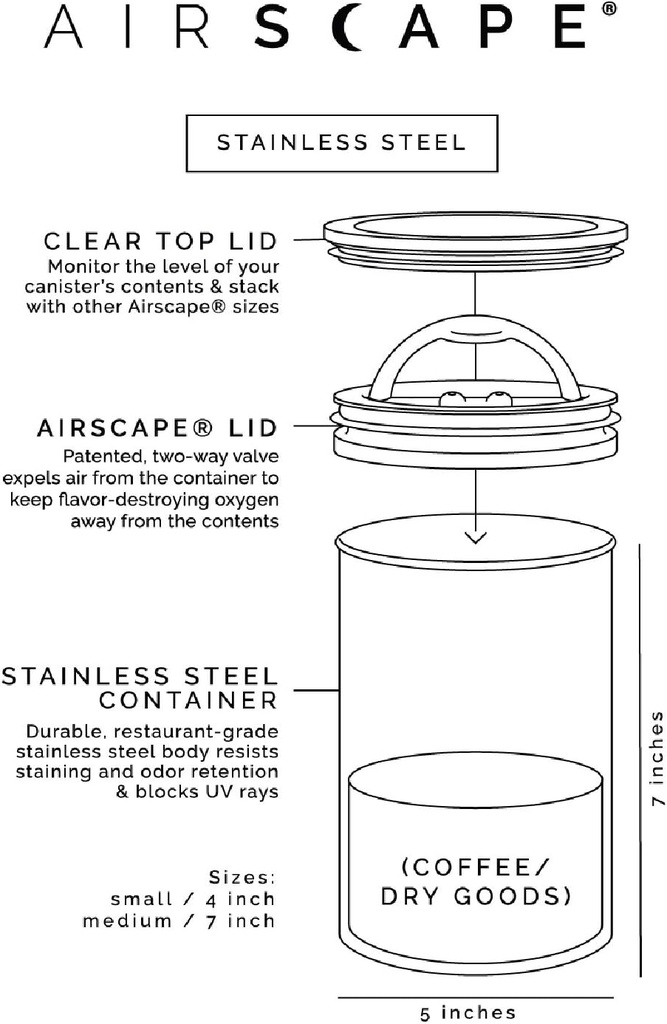 AIRSCAPE®

STAINLESS STEEL

CLEAR TOP LID
Monitor the level of your canister's contents & stack with other Airscape® sizes

AIRSCAPE® LID
Patented, two-way valve expels air from the container to keep flavor-destroying oxygen away from the contents

STAINLESS STEEL CONTAINER
Durable, restaurant-grade stainless steel body resists staining and odor retention & blocks UV rays

Sizes:
small / 4 inch
medium / 7 inch

(COFFEE/ DRY GOODS)

7 inches

5 inches