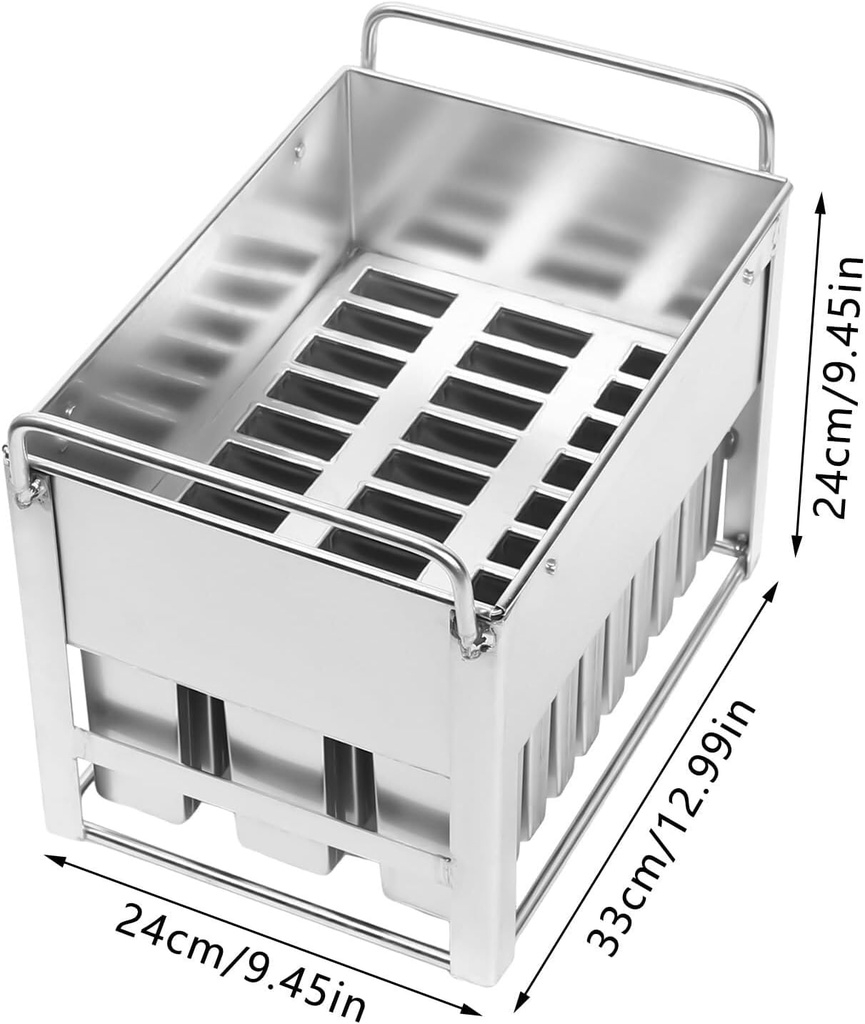 24cm/9.45in

33cm/12.99in

24cm/9.45in