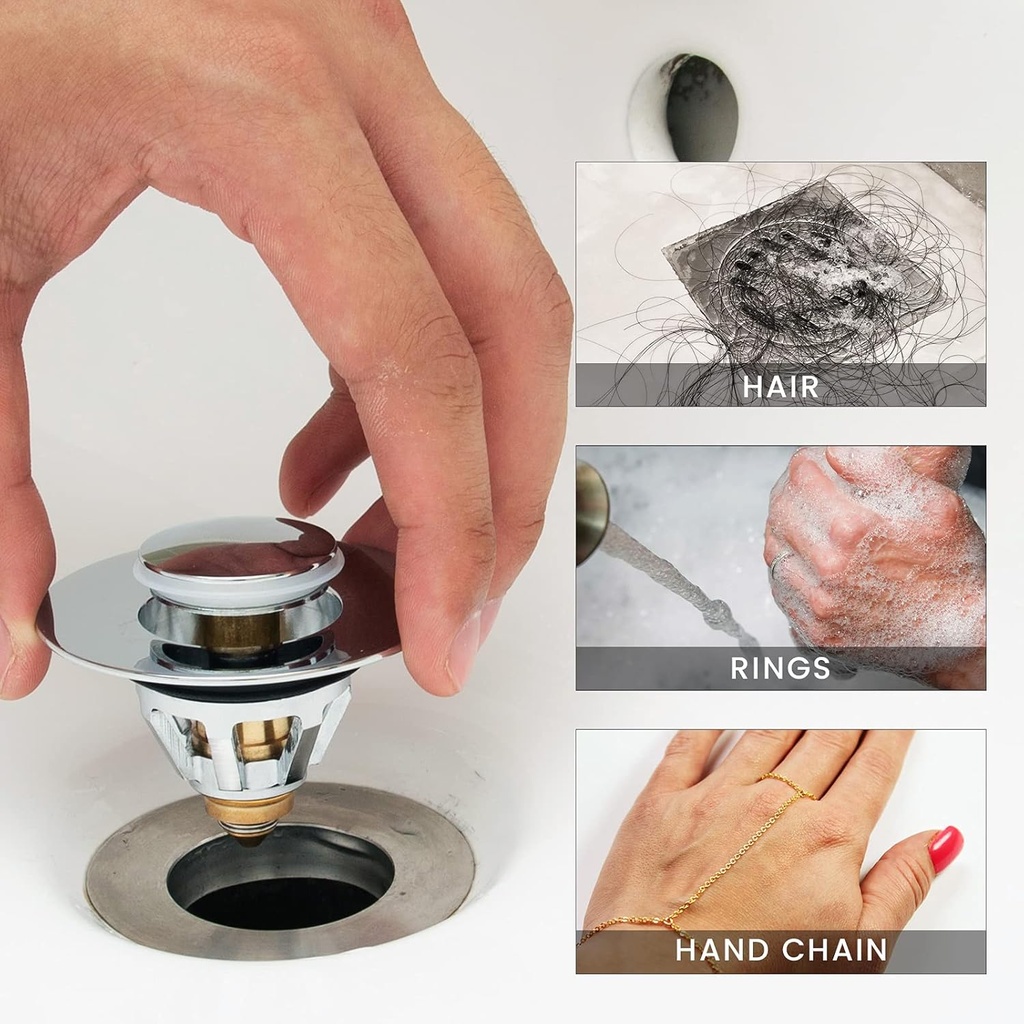 HAIR

RINGS

HAND CHAIN