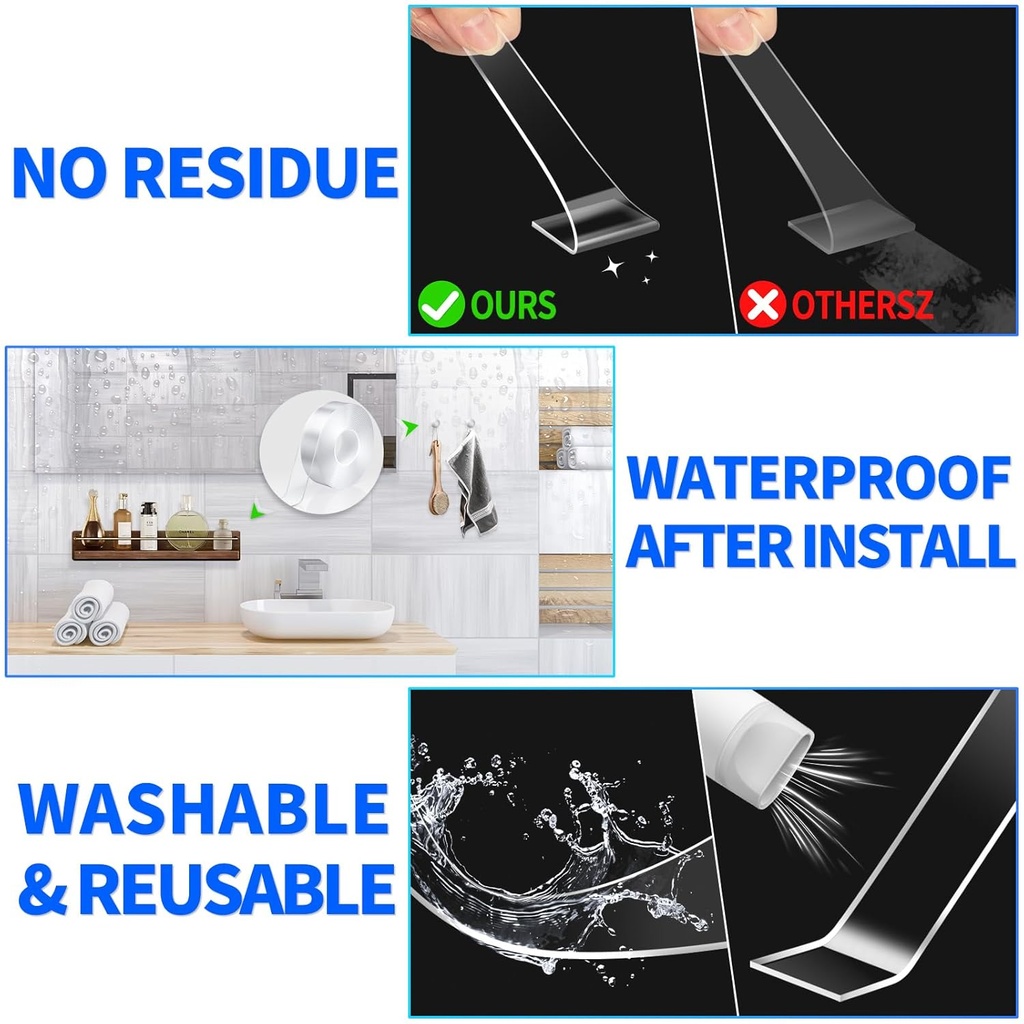 NO RESIDUE

OURS

OTHERSZ

WATERPROOF AFTER INSTALL

WASHABLE & REUSABLE