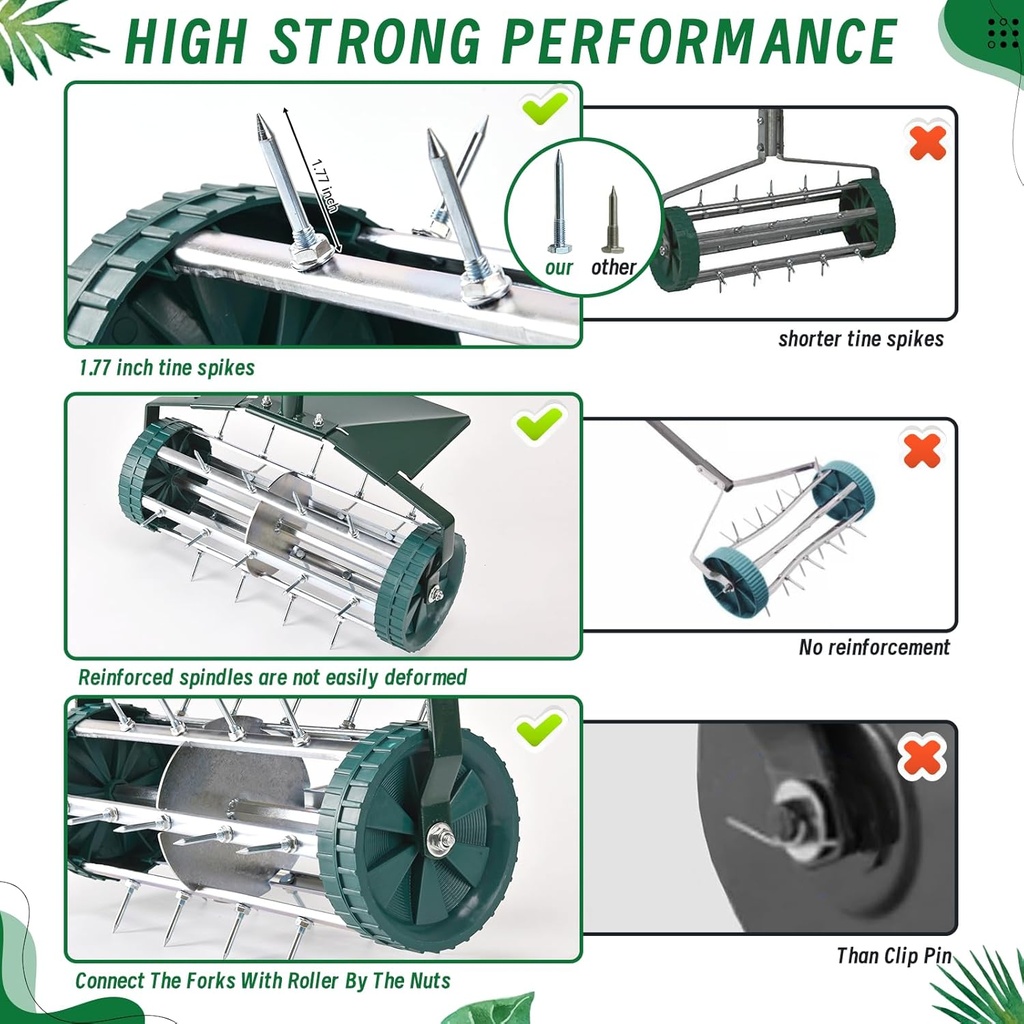 HIGH STRONG PERFORMANCE

1.77 inch

our other

1.77 inch tine spikes

shorter tine spikes

Reinforced spindles are not easily deformed

No reinforcement

Connect The Forks With Roller By The Nuts

Than Clip Pin