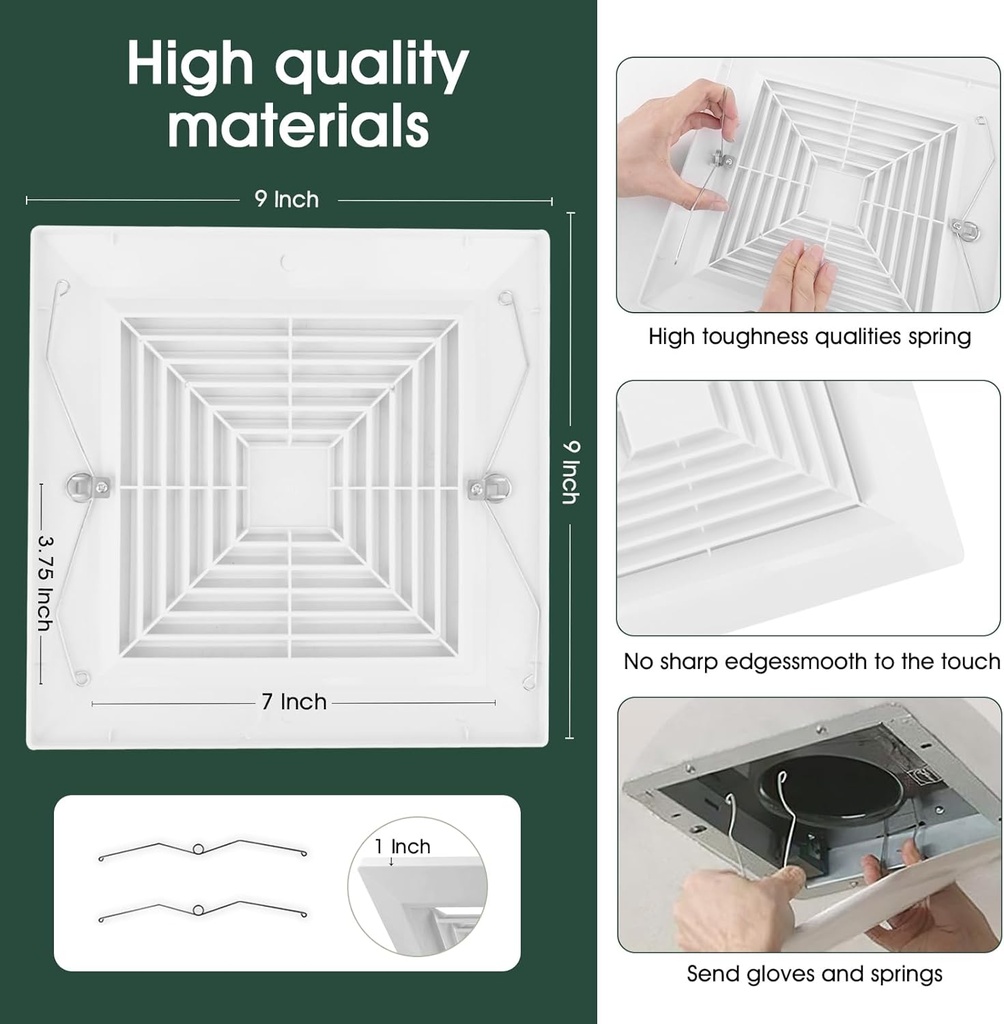 High quality materials

9 Inch

9 Inch

3.75 Inch

7 Inch

1 Inch

High toughness qualities spring

No sharp edgessmooth to the touch

Send gloves and springs