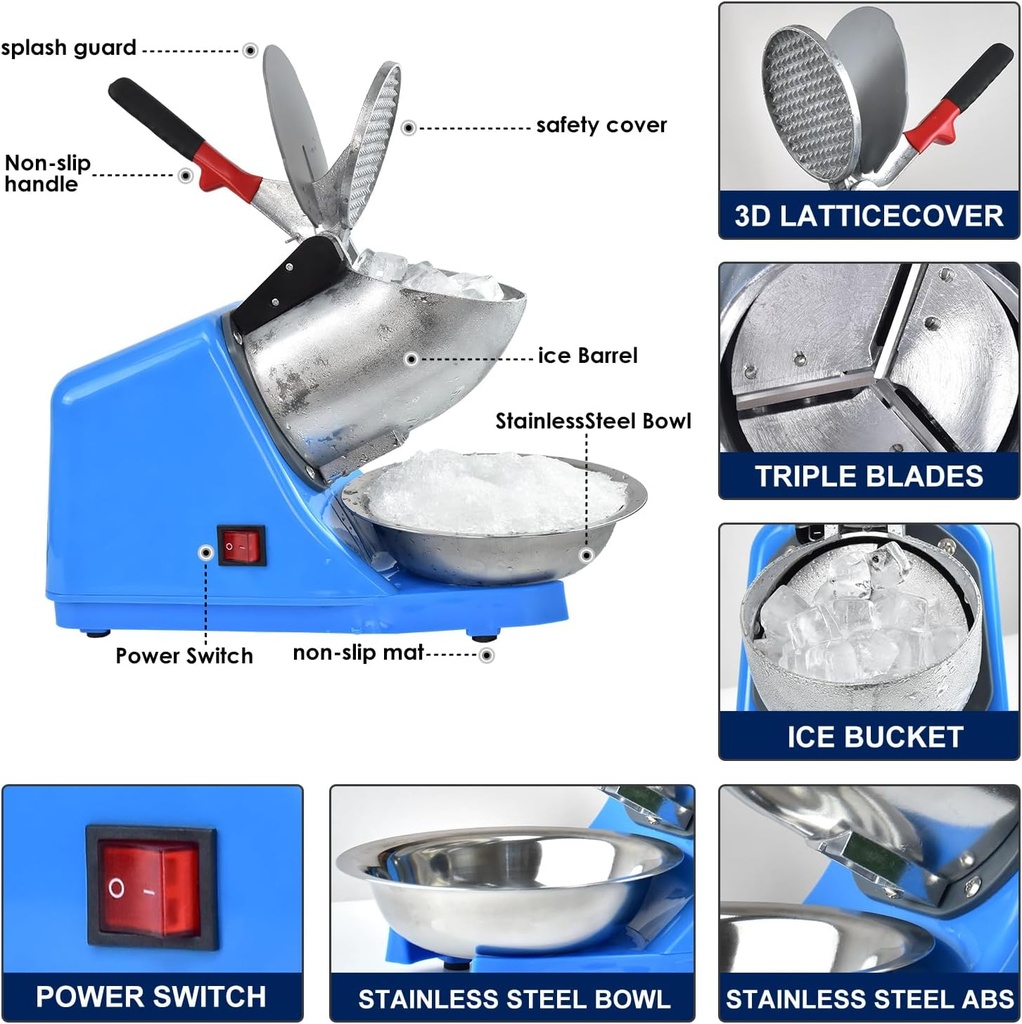 splash guard

safety cover

Non-slip handle

ice Barrel

StainlessSteel Bowl

Power Switch

non-slip mat

3D LATTICECOVER

TRIPLE BLADES

ICE BUCKET

POWER SWITCH

STAINLESS STEEL BOWL

STAINLESS STEEL ABS