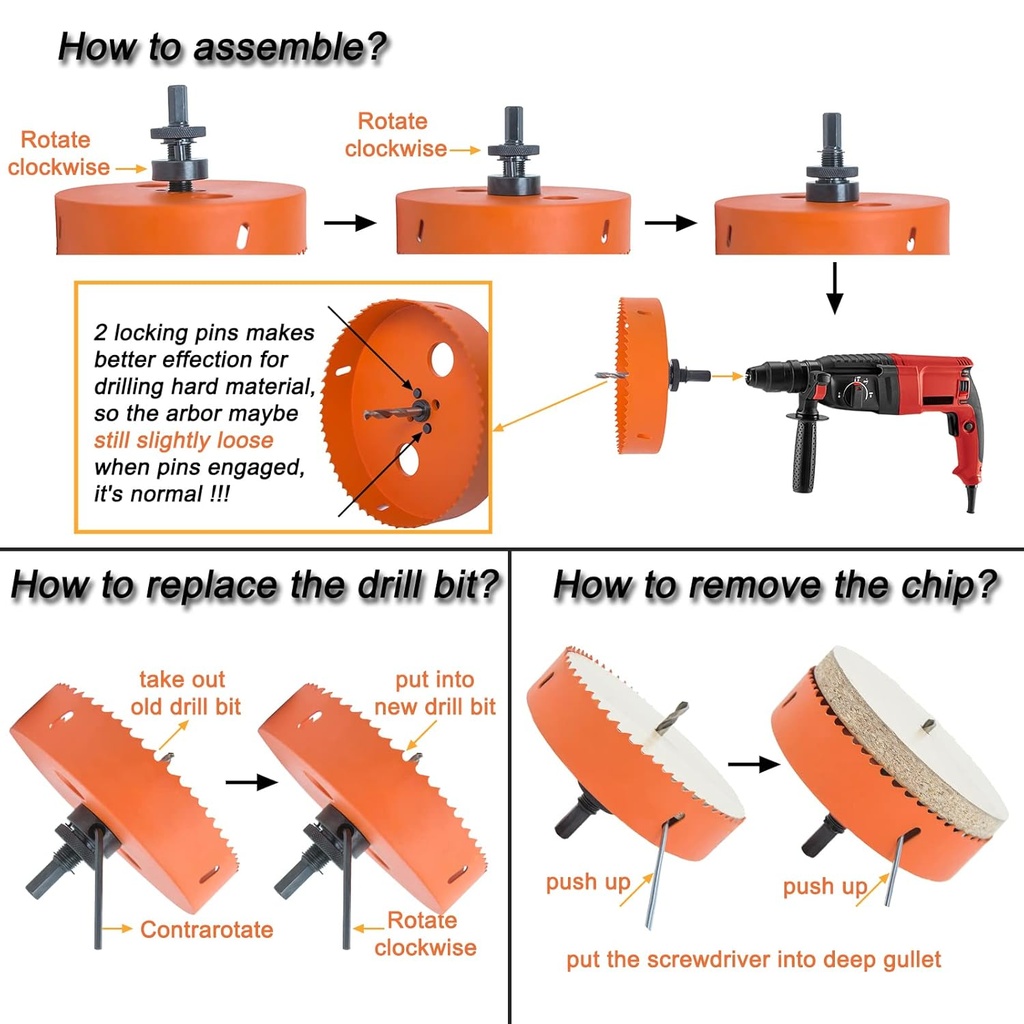 How to assemble?

Rotate clockwise

Rotate clockwise

2 locking pins makes better effection for drilling hard material, so the arbor maybe still slightly loose when pins engaged, it's normal !!!

How to replace the drill bit?

take out old drill bit

put into new drill bit

Contrarotate

Rotate clockwise

How to remove the chip?

push up

push up

put the screwdriver into deep gullet