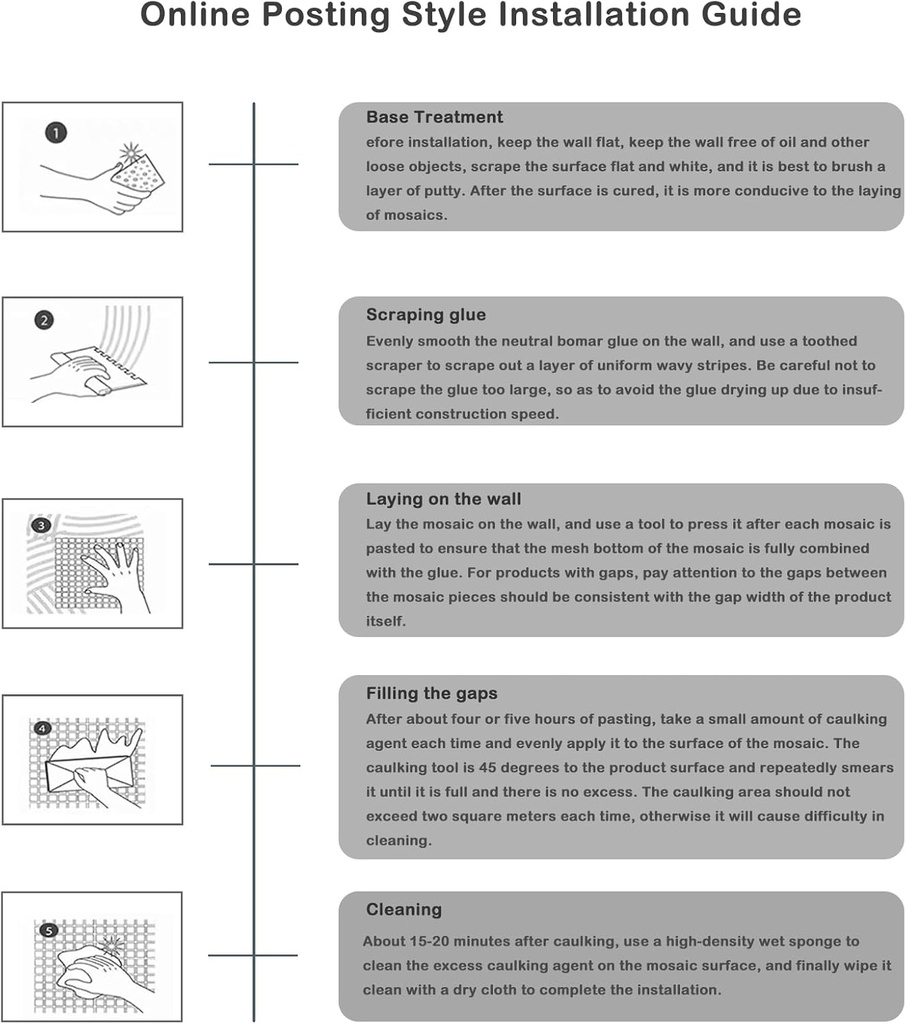 Online Posting Style Installation Guide

1

Base Treatment
efore installation, keep the wall flat, keep the wall free of oil and other loose objects, scrape the surface flat and white, and it is best to brush a layer of putty. After the surface is cured, it is more conducive to the laying of mosaics.

2

Scraping glue
Evenly smooth the neutral bomar glue on the wall, and use a toothed scraper to scrape out a layer of uniform wavy stripes. Be careful not to scrape the glue too large, so as to avoid the glue drying up due to insufficient construction speed.

3

Laying on the wall
Lay the mosaic on the wall, and use a tool to press it after each mosaic is pasted to ensure that the mesh bottom of the mosaic is fully combined with the glue. For products with gaps, pay attention to the gaps between the mosaic pieces should be consistent with the gap width of the product itself.

4

Filling the gaps
After about four or five hours of pasting, take a small amount of caulking agent each time and evenly apply it to the surface of the mosaic. The caulking tool is 45 degrees to the product surface and repeatedly smears it until it is full and there is no excess. The caulking area should not exceed two square meters each time, otherwise it will cause difficulty in cleaning.

5

Cleaning
About 15-20 minutes after caulking, use a high-density wet sponge to clean the excess caulking agent on the mosaic surface, and finally wipe it clean with a dry cloth to complete the installation.