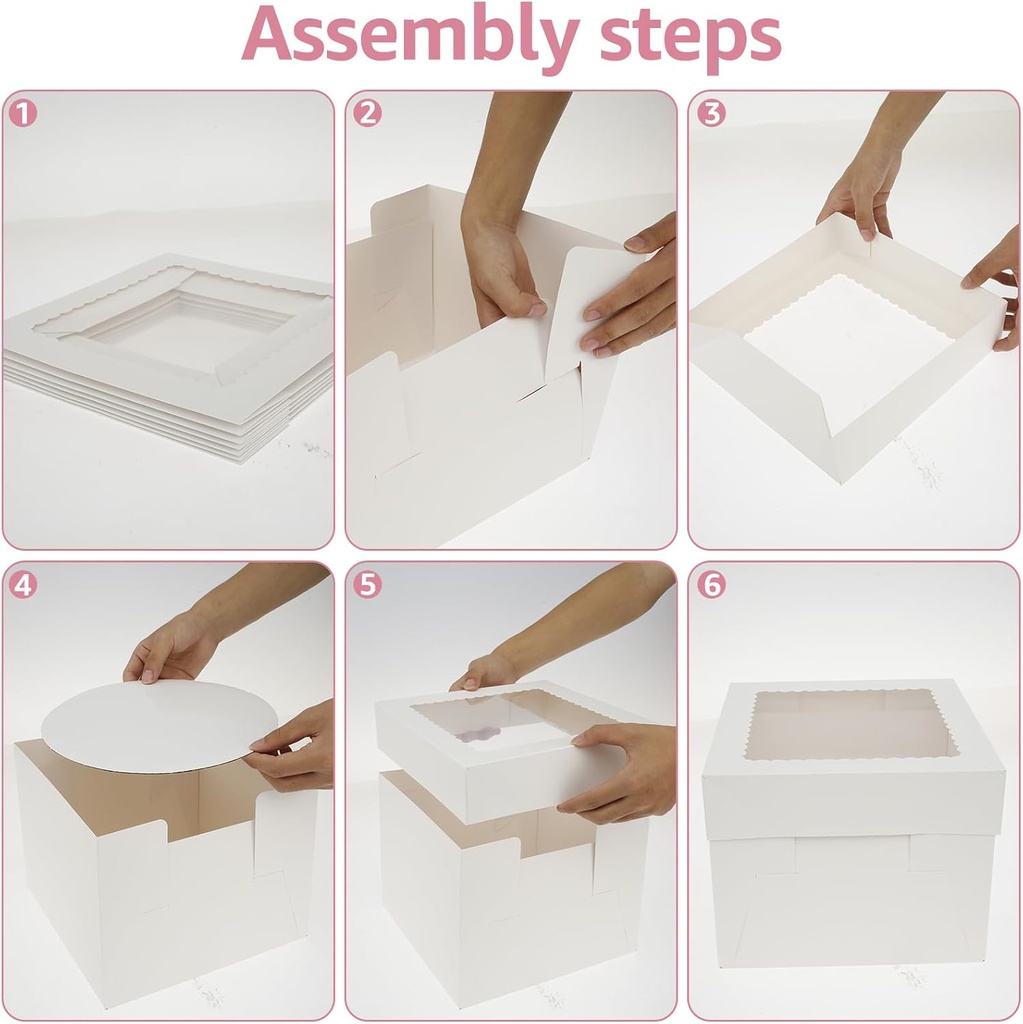 Assembly steps

1

2

3

4

5

6