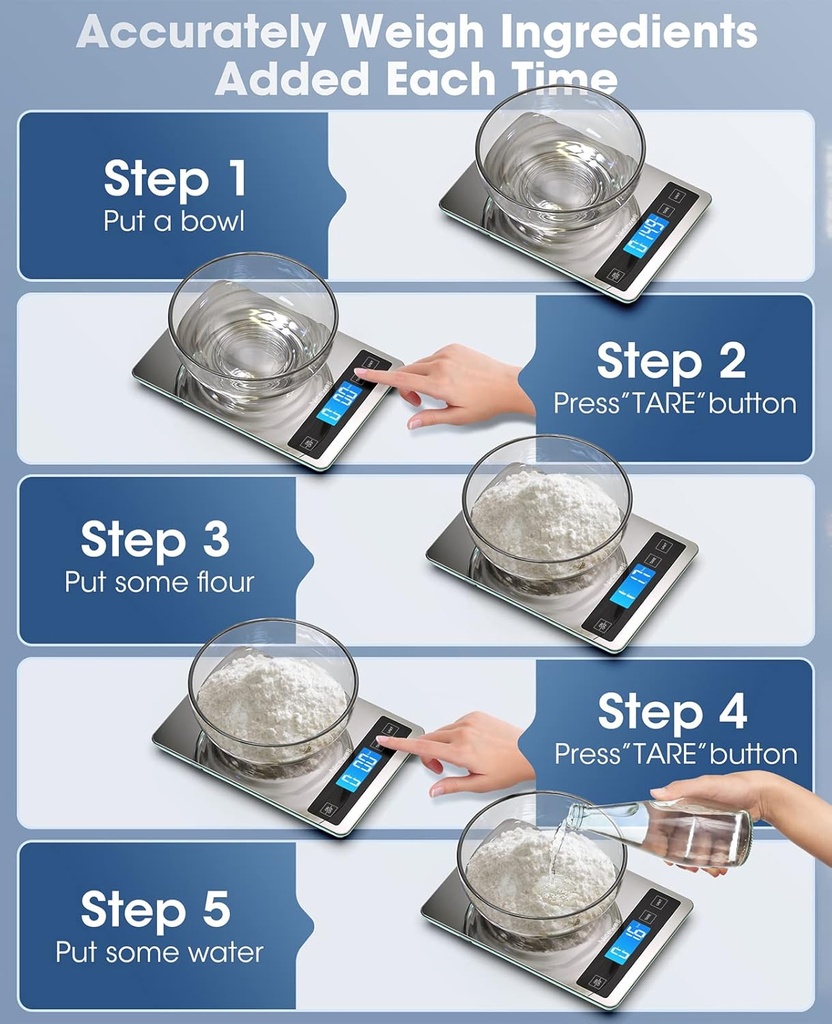 Accurately Weigh Ingredients Added Each Time

Step 1
Put a bowl

Step 2
Press"TARE"button

Step 3
Put some flour

Step 4
Press"TARE"button

Step 5
Put some water