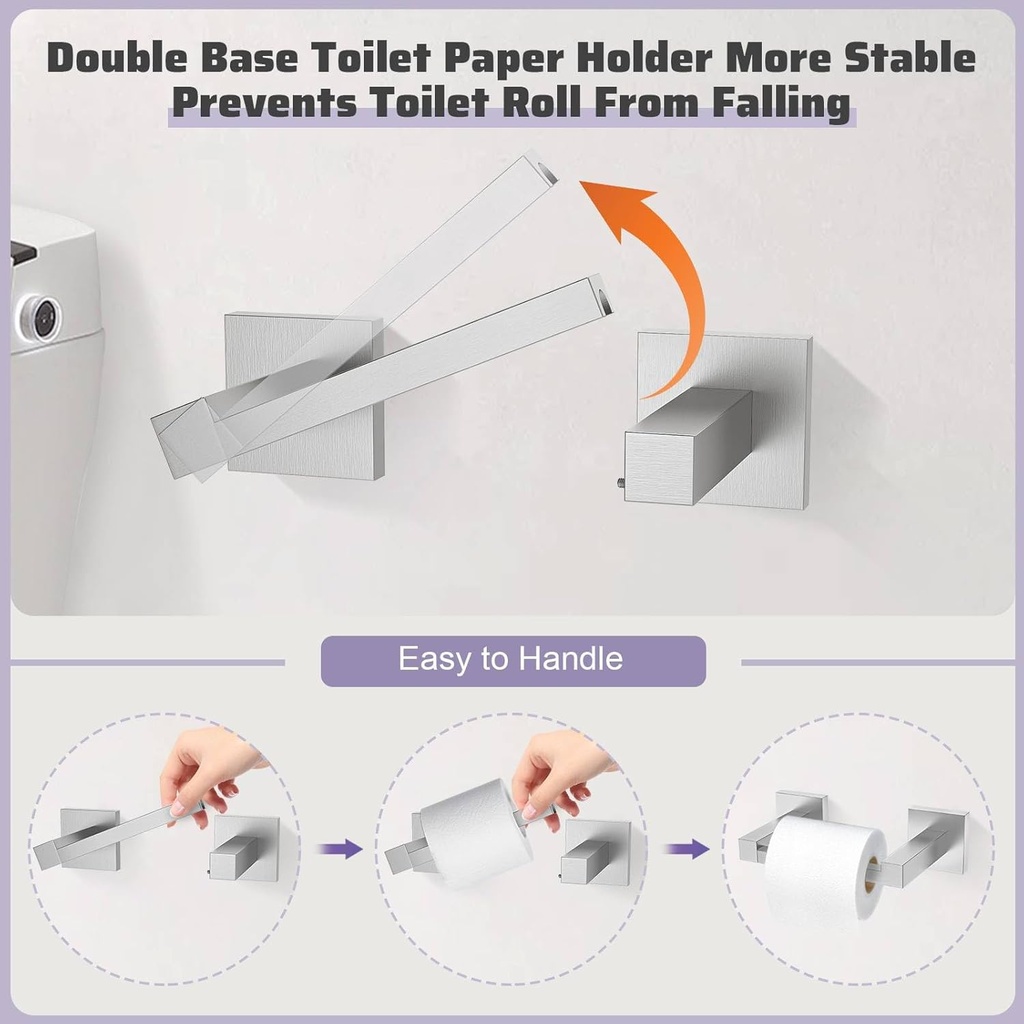 Double Base Toilet Paper Holder More Stable
Prevents Toilet Roll From Falling

Easy to Handle