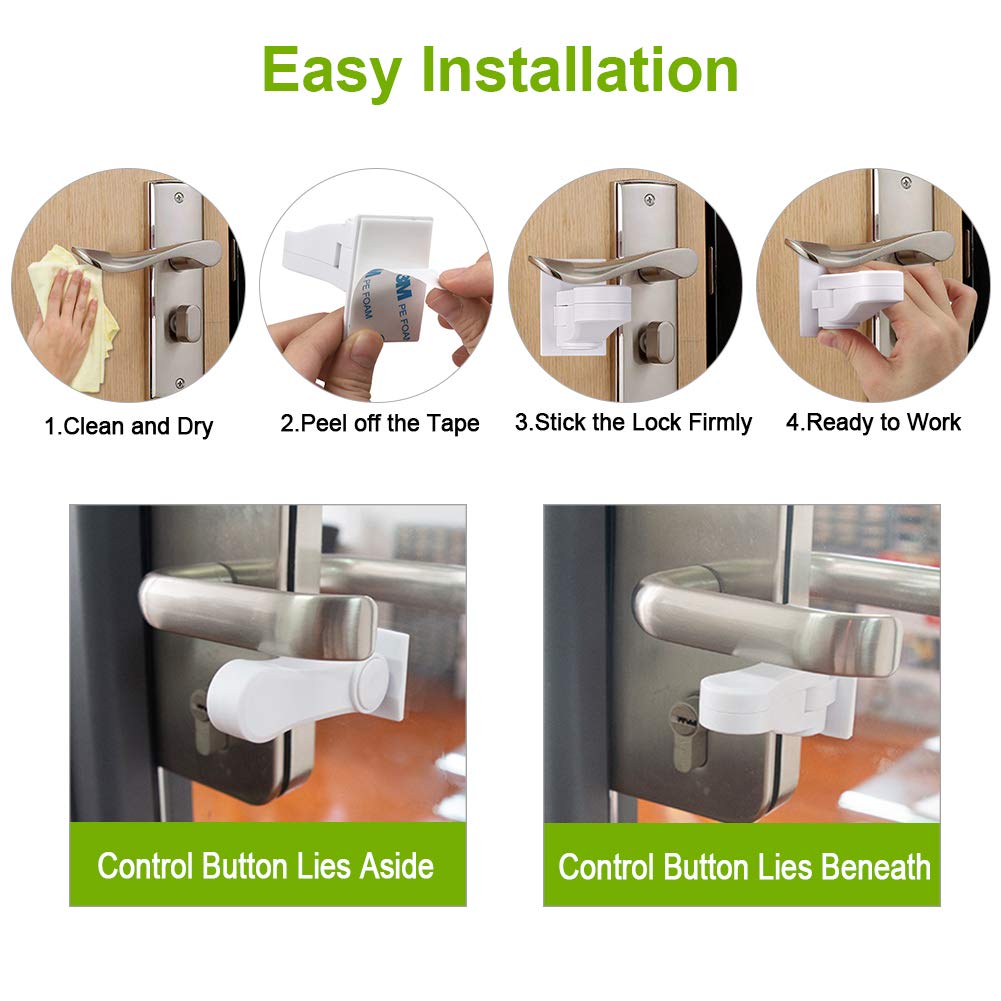 Easy Installation

3M PE FOAM

1.Clean and Dry

2.Peel off the Tape

3.Stick the Lock Firmly

4.Ready to Work

Control Button Lies Aside

Control Button Lies Beneath