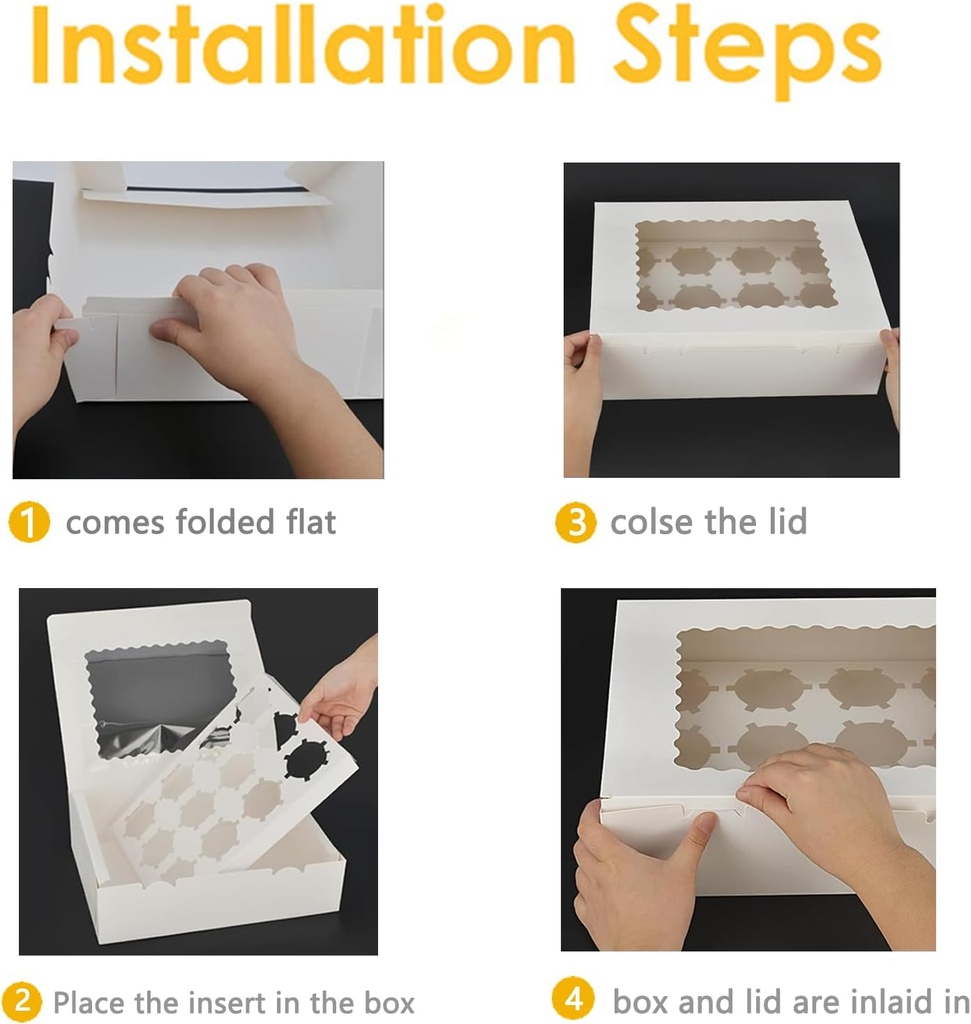 Installation Steps

1 comes folded flat

3 colse the lid

2 Place the insert in the box

4 box and lid are inlaid in