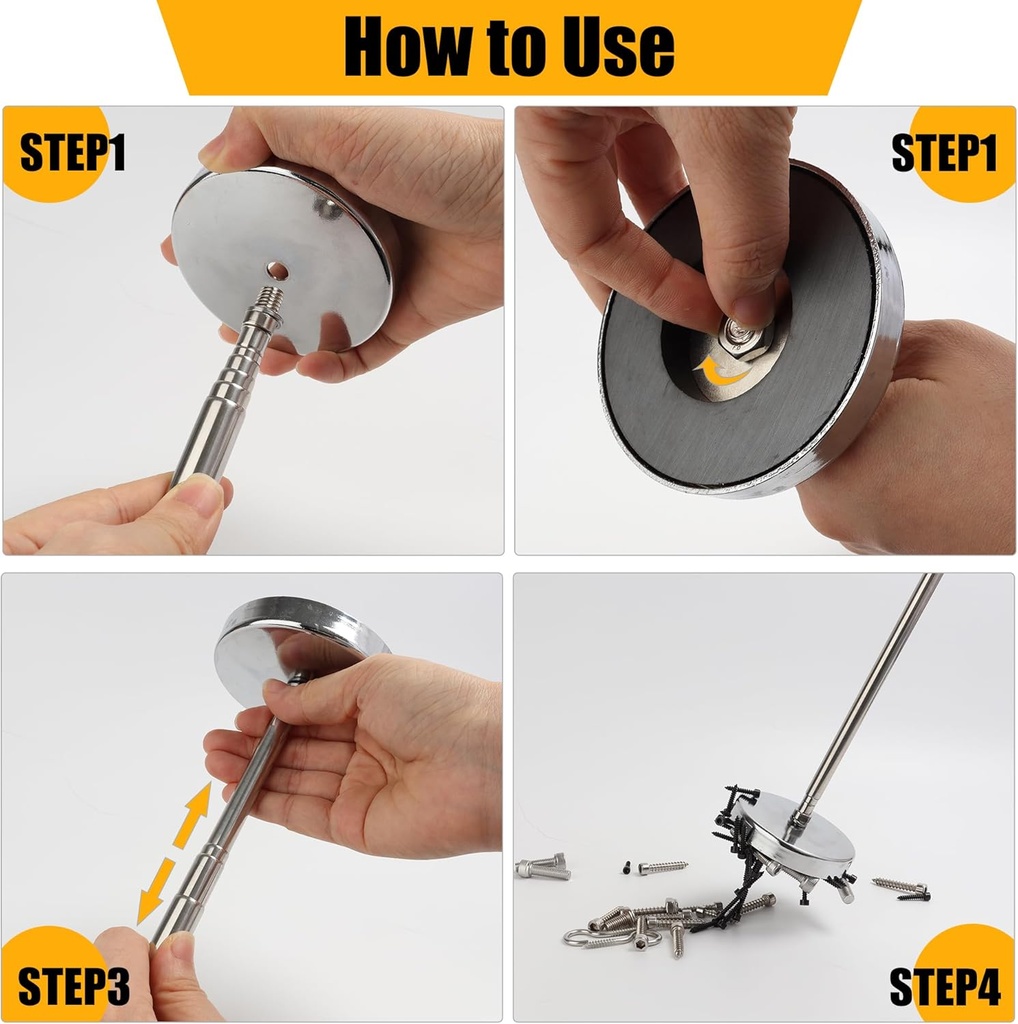 How to Use

STEP1

STEP1

STEP3

STEP4