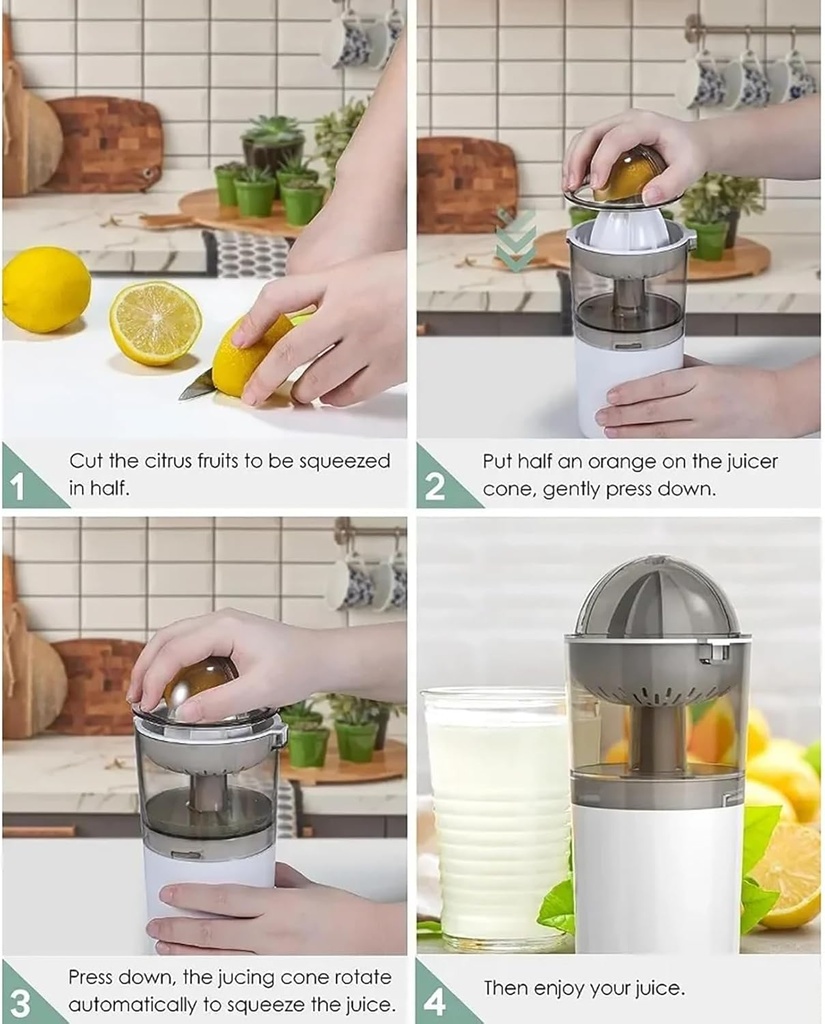 1 Cut the citrus fruits to be squeezed in half.

2 Put half an orange on the juicer cone, gently press down.

3 Press down, the jucing cone rotate automatically to squeeze the juice.

4 Then enjoy your juice.